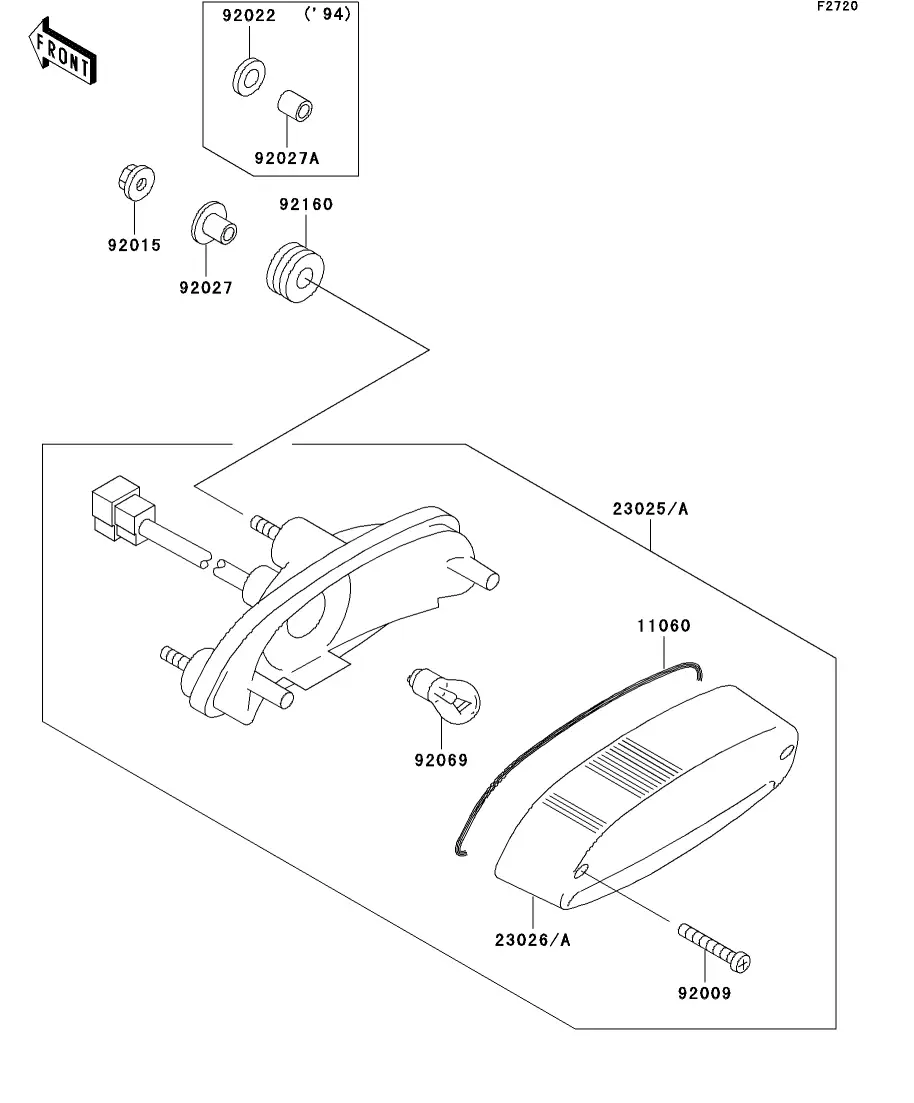 F2720

FRONT

92022 ('94)

92027A

92015

92027

92160

23025/A

11060

92069

23026/A

92009