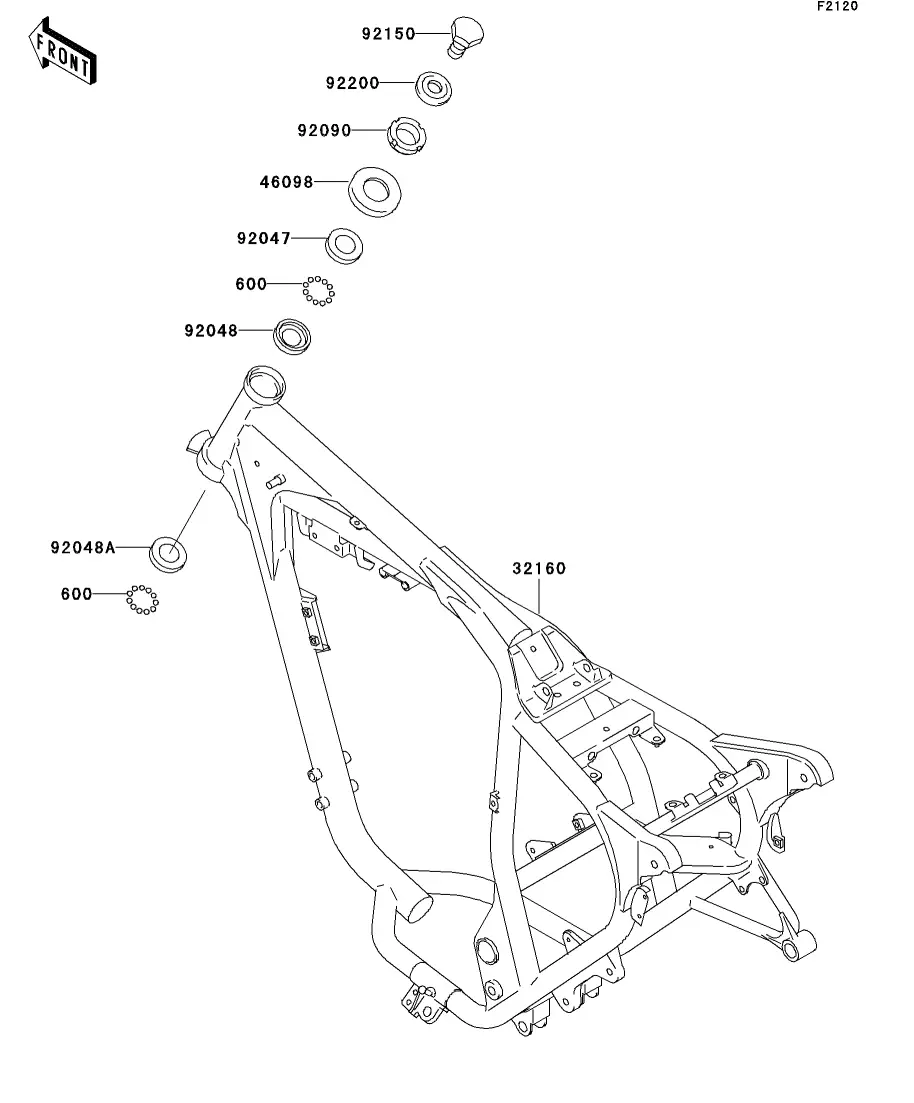 F2120

FRONT

92150

92200

92090

46098

92047

600

92048

92048A

600

32160