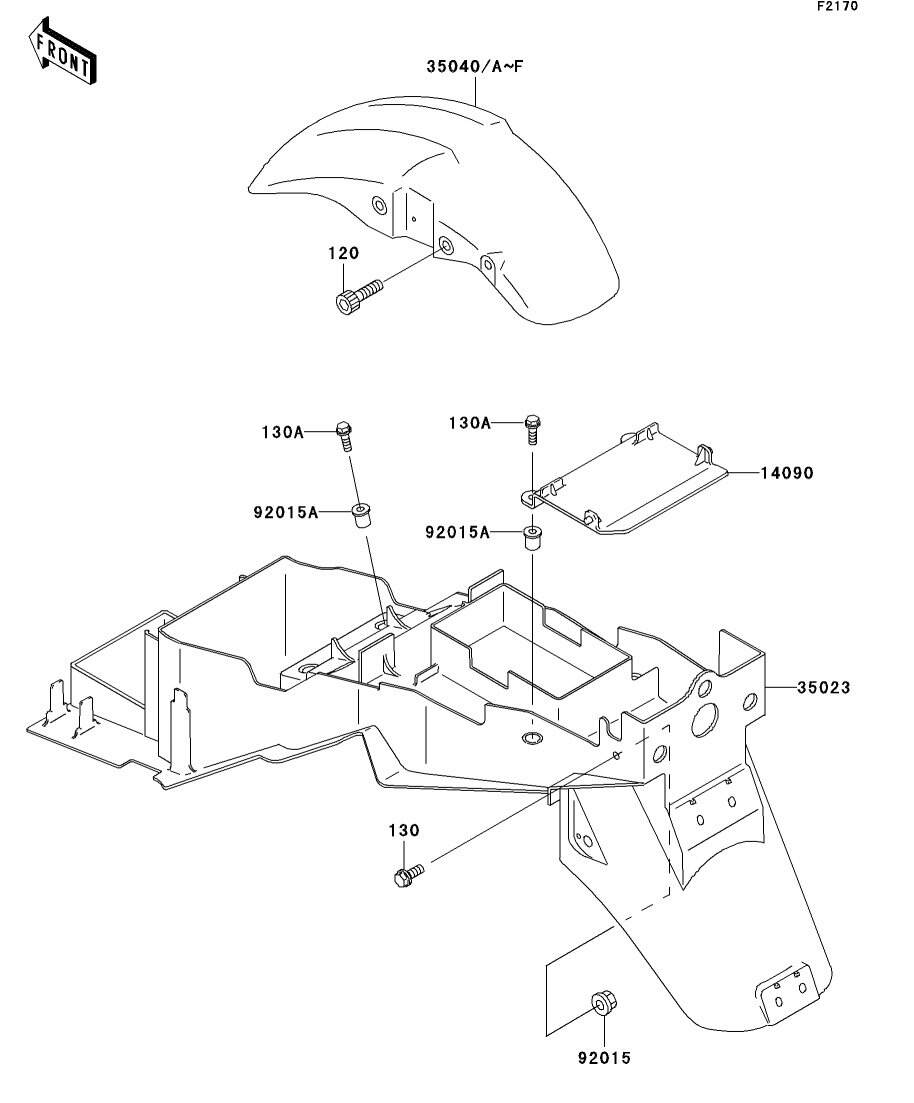 F2170

FRONT

35040/A~F

120

130A

130A

14090

92015A

92015A

35023

130

92015