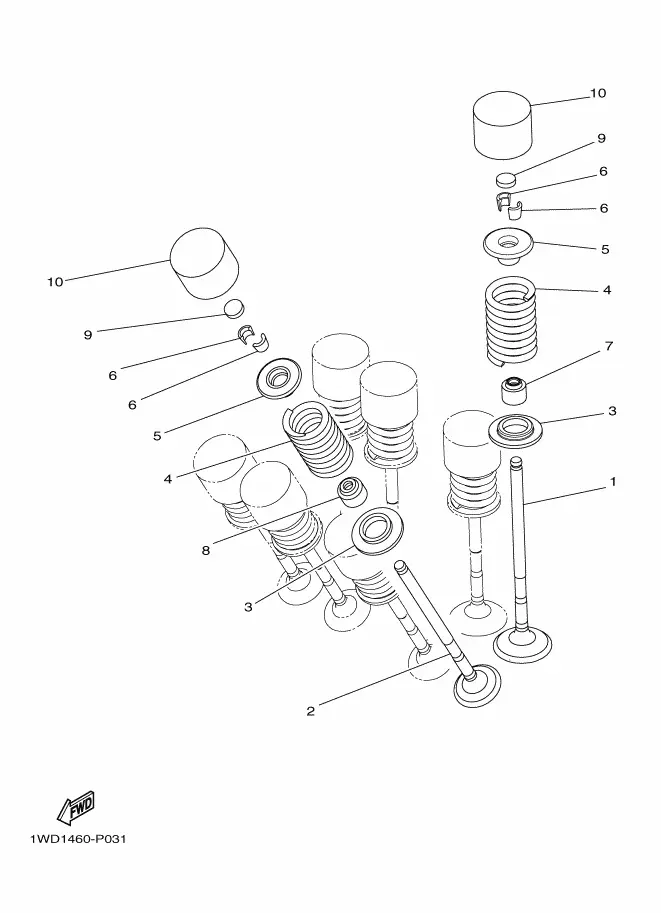 10
9
6
6
5
4
7
3
1
10
9
6
6
5
4
8
3
2
FWD
1WD1460-P031