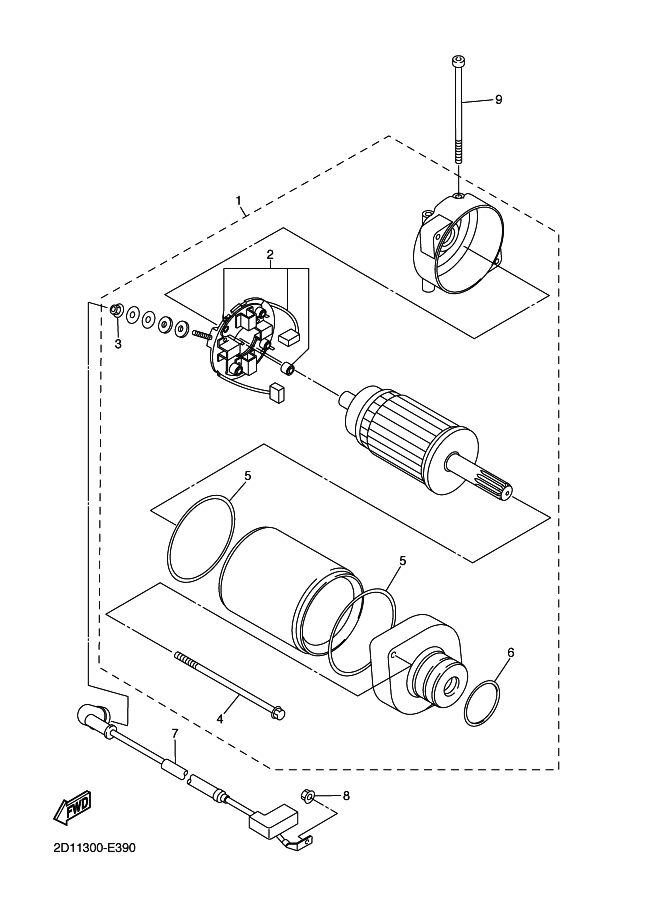 9
1
2
3
5
5
6
4
7
8
FWD
2D11300-E390