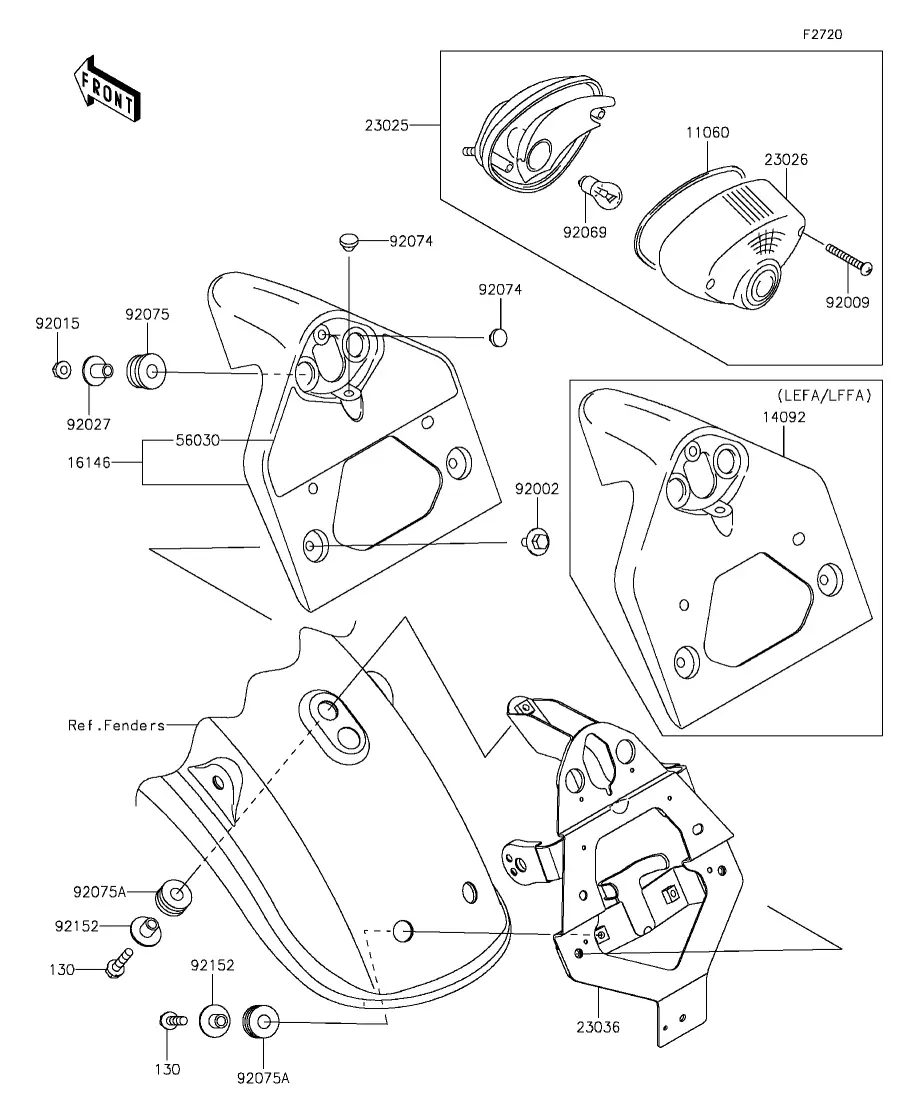 F2720

FRONT

23025

11060

23026

92069

92009

92074

92074

92015

92075

92027

56030

16146

92002

(LEFA/LFFA)

14092

Ref.Fenders

92075A

92152

130

92152

130

92075A

23036