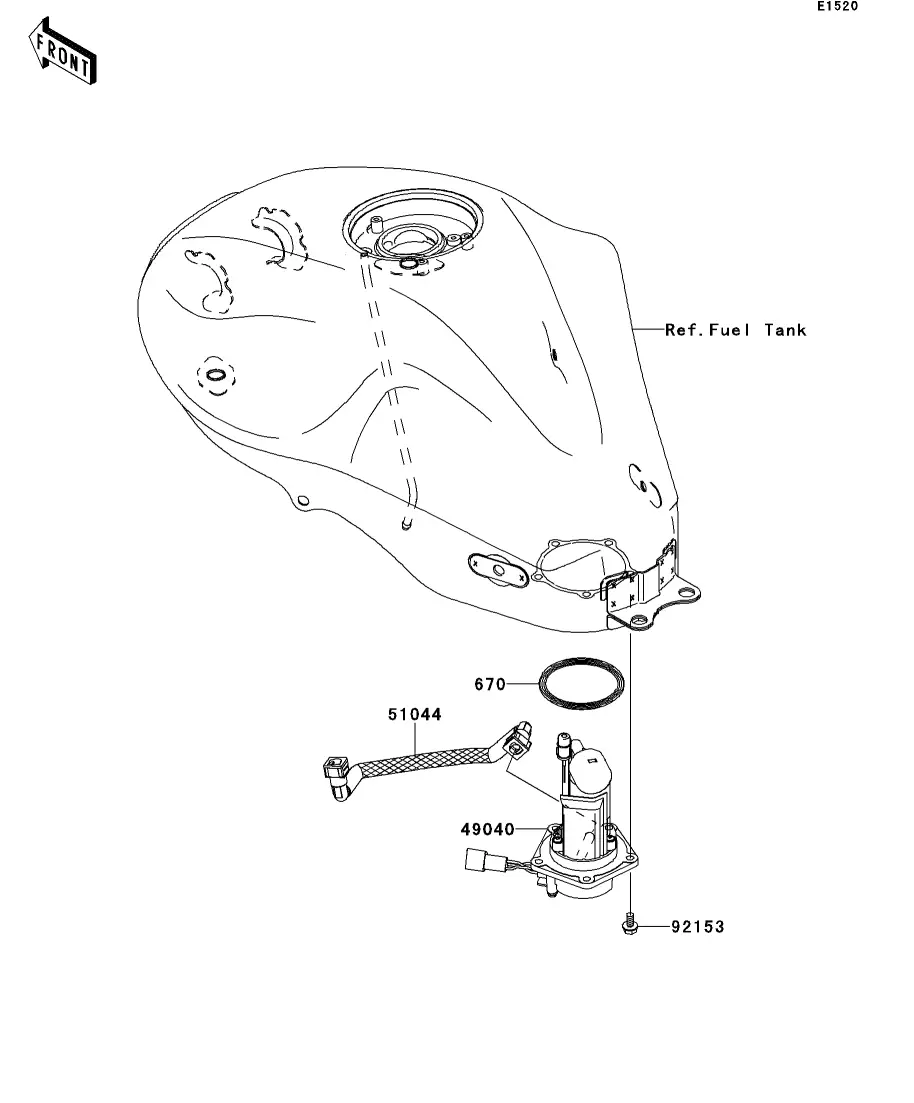 E1520

FRONT

Ref.Fuel Tank

670

51044

49040

92153