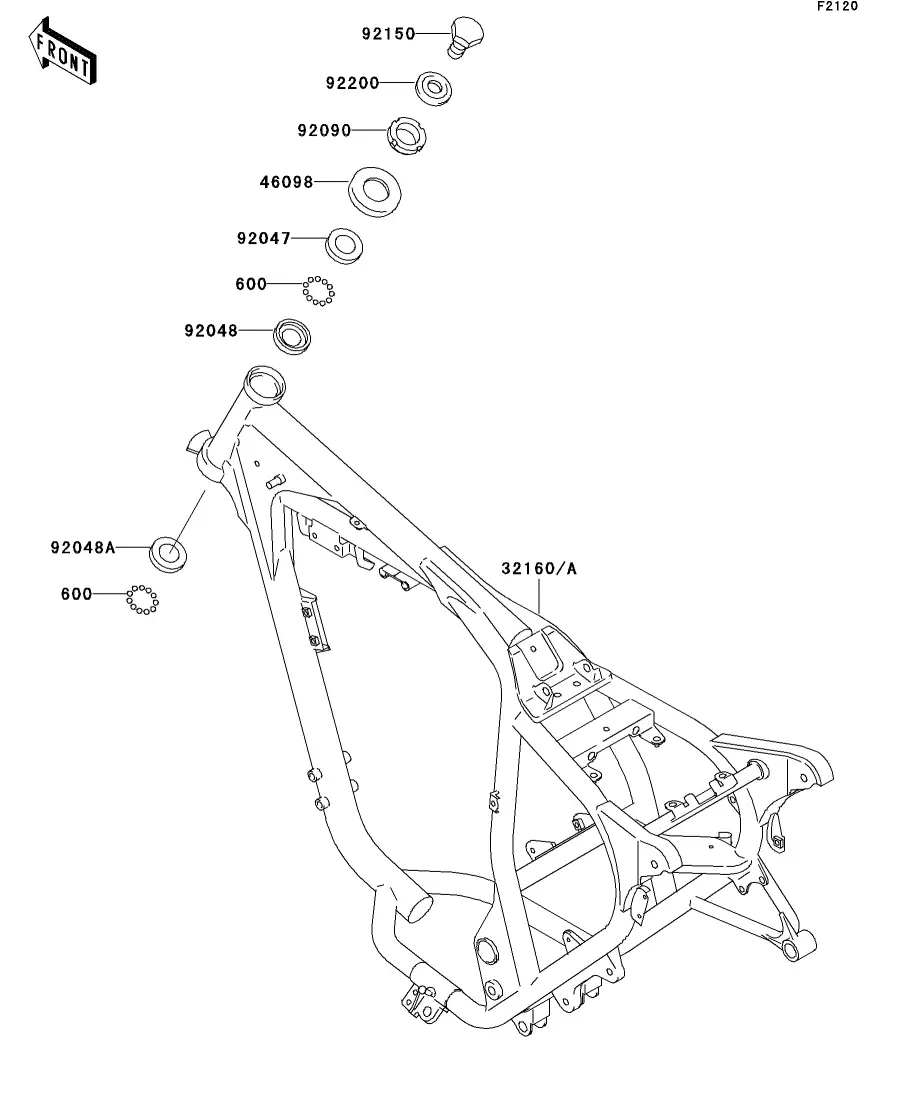 F2120

FRONT

92150

92200

92090

46098

92047

600

92048

92048A

600

32160/A