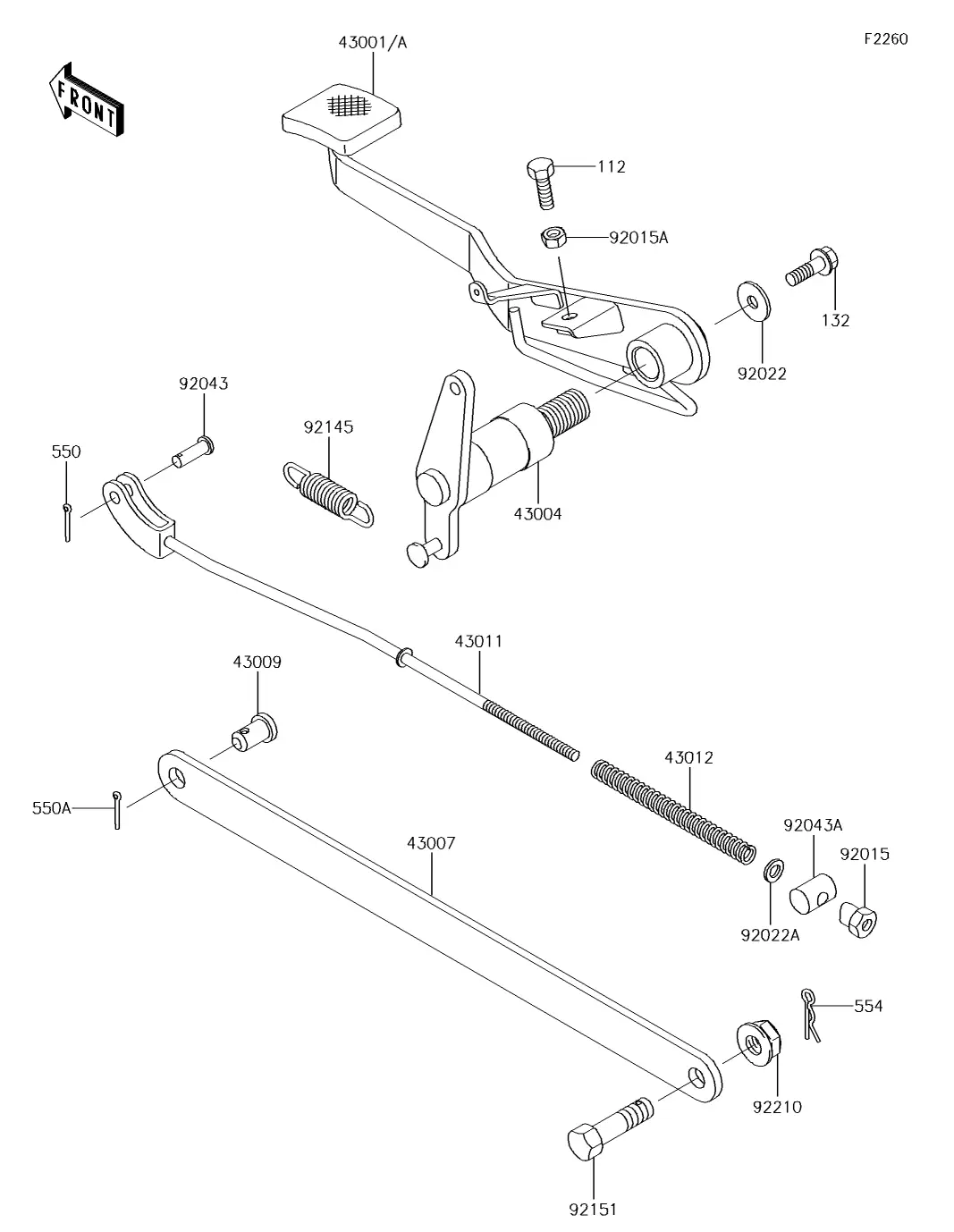 F2260

FRONT

43001/A

112

92015A

132

92022

92043

92145

550

43004

43011

43009

43012

550A

43007

92043A

92015

92022A

554

92210

92151