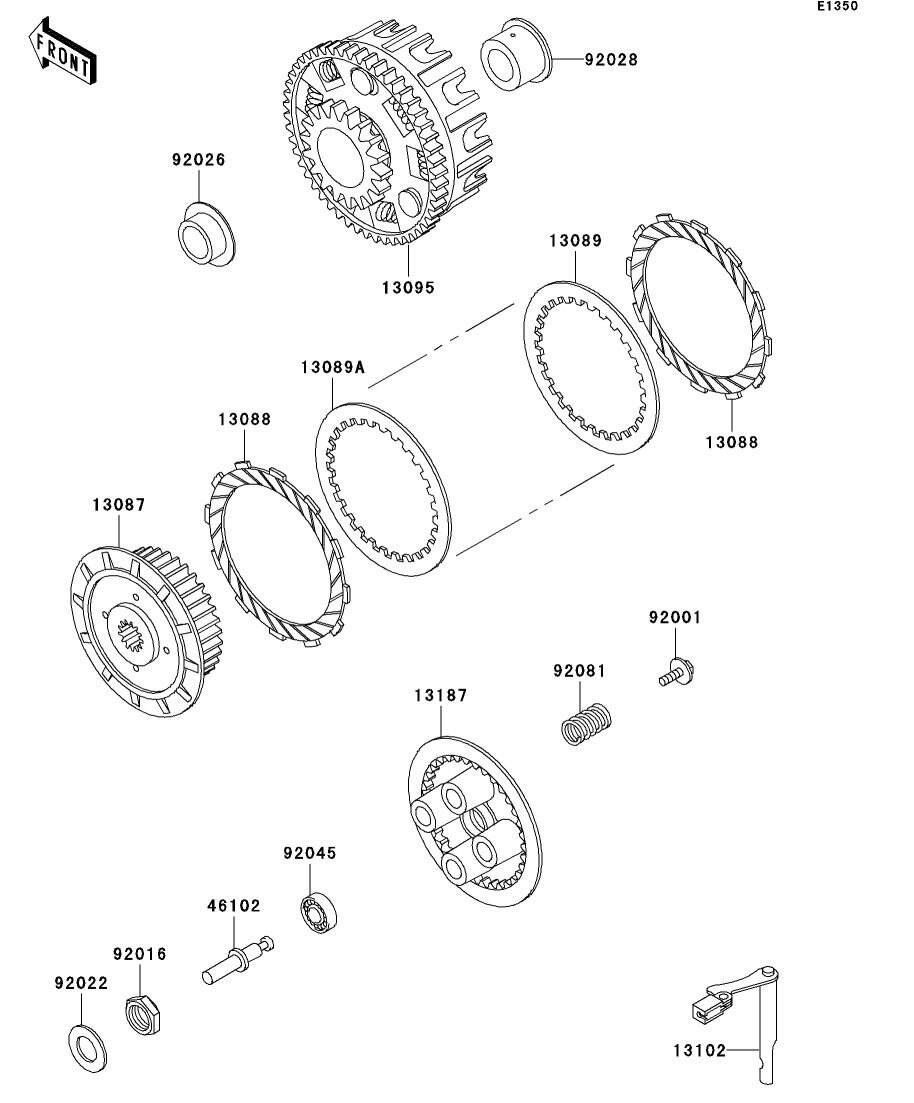 E1350

FRONT

92028

92026

13095

13089

13089A

13088

13088

13087

92001

92081

13187

92045

46102

92016

92022

13102