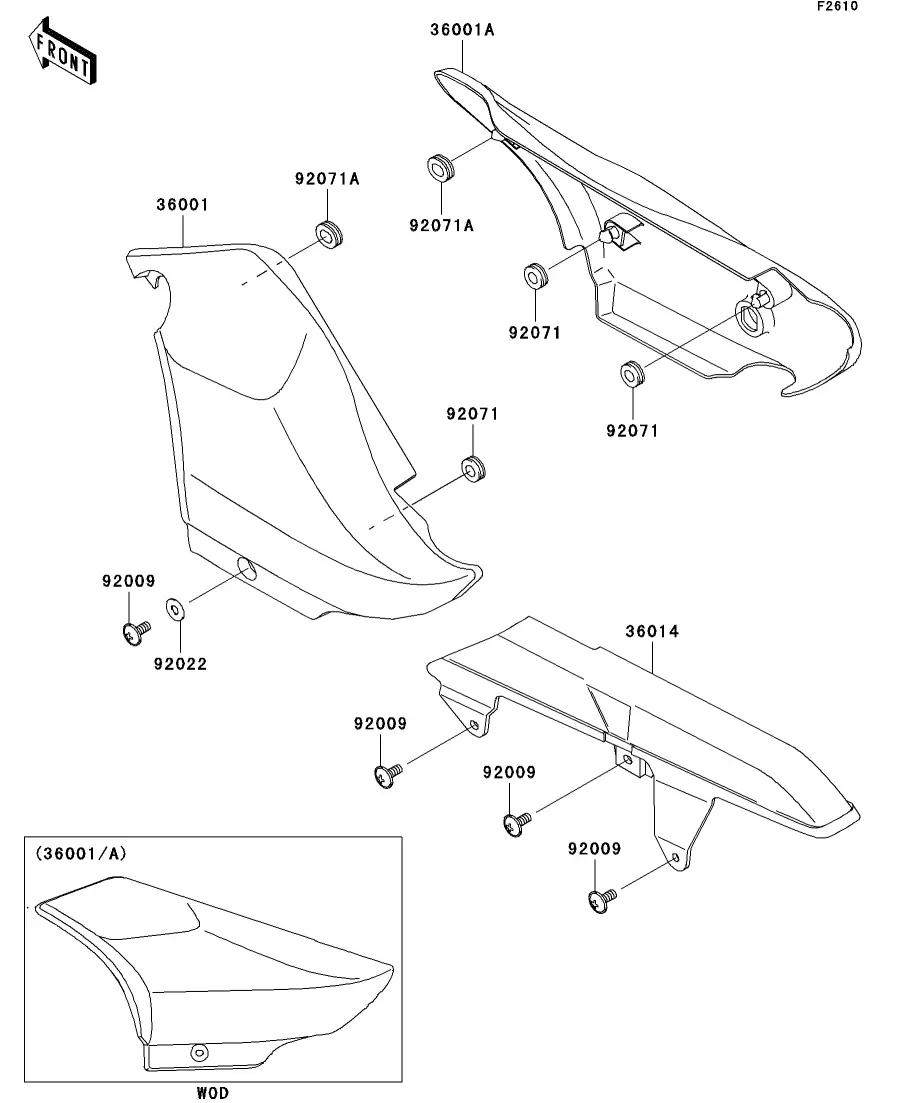 F2610

FRONT

36001A

92071A

92071A

36001

92071

92071

92071

92009

92022

36014

92009

92009

92009

(36001/A)

WOD