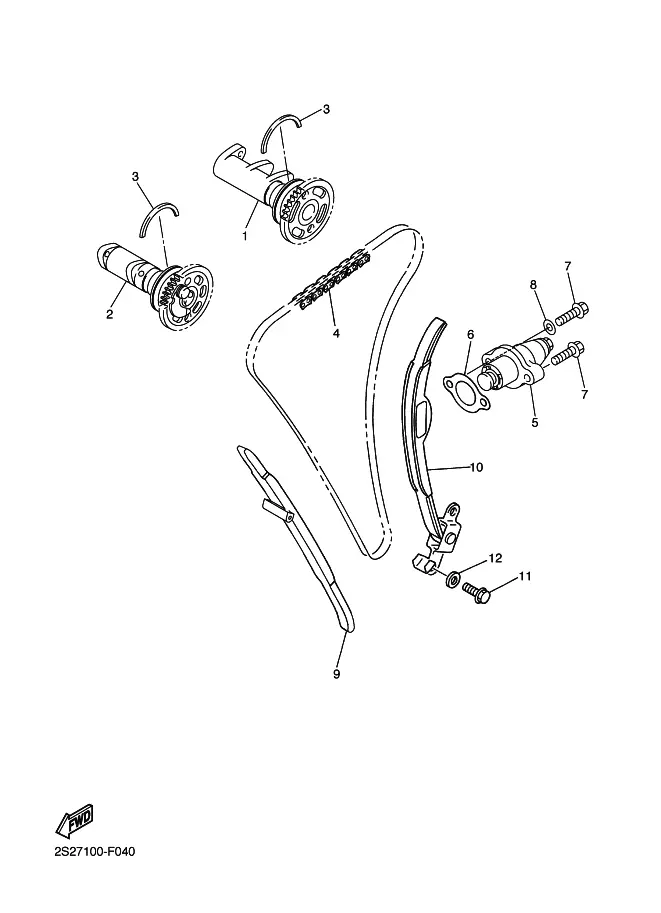 3
3
1
2
4
8
7
6
7
5
10
12
11
9
FWD
2S27100-F040