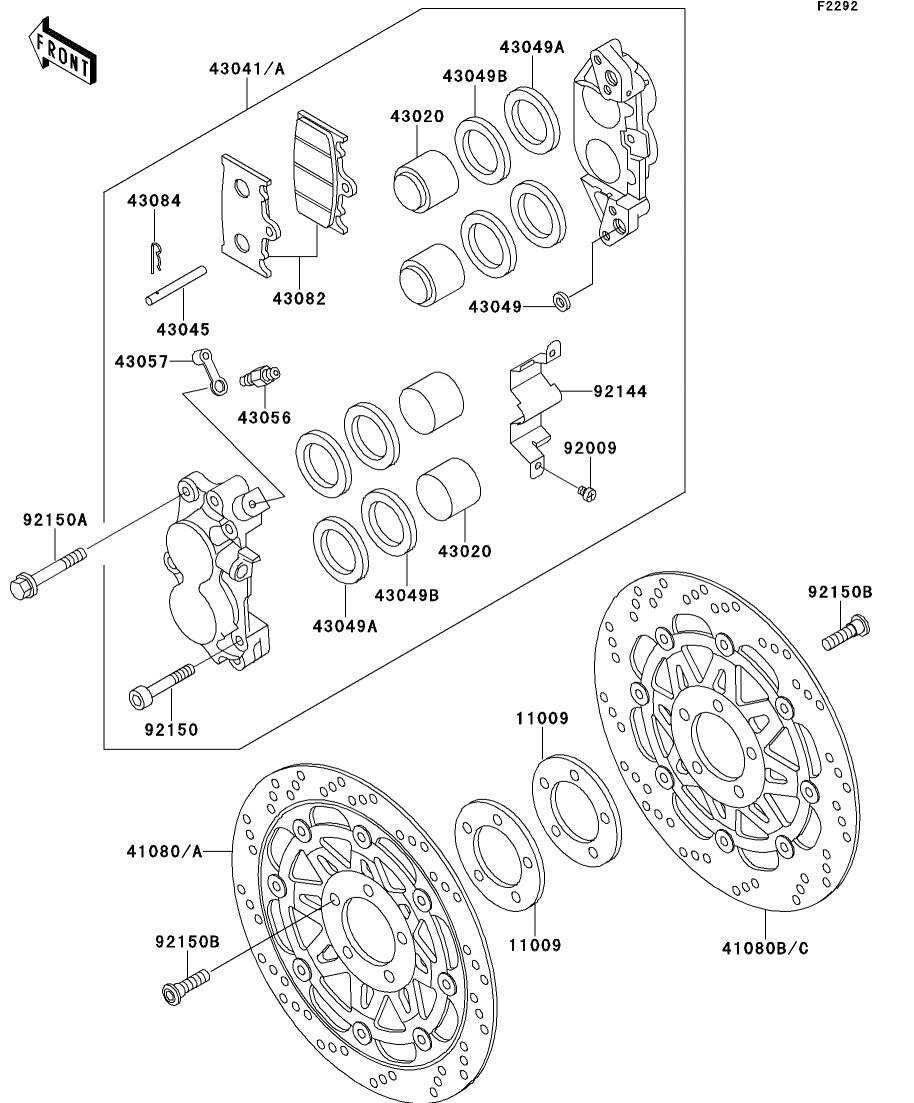 F2292

FRONT

43041/A

43049A

43049B

43020

43084

43082

43045

43049

43057

43056

92144

92009

92150A

43020

43049B

43049A

92150

92150B

11009

41080/A

11009

92150B

41080B/C