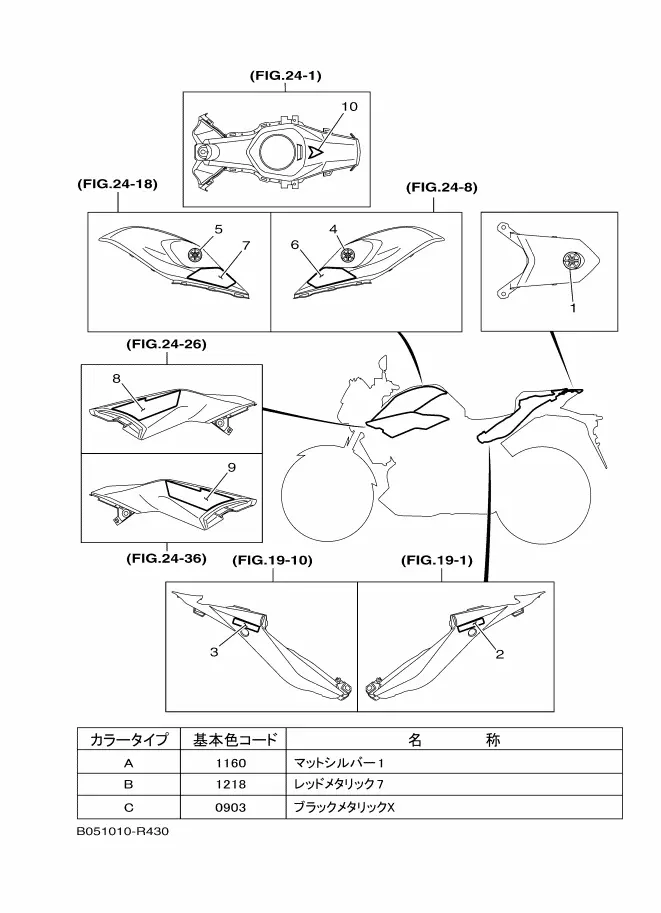 (FIG.24-1)

10

(FIG.24-18)

(FIG.24-8)

5

7

6

4

1

(FIG.24-26)

8

9

(FIG.24-36)

(FIG.19-10)

(FIG.19-1)

3

2

| カラータイプ | 基本色コード | 名　　称 |
|---|---|---|
| A | 1160 | マットシルバー1 |
| B | 1218 | レッドメタリック7 |
| C | 0903 | ブラックメタリックX |

B051010-R430