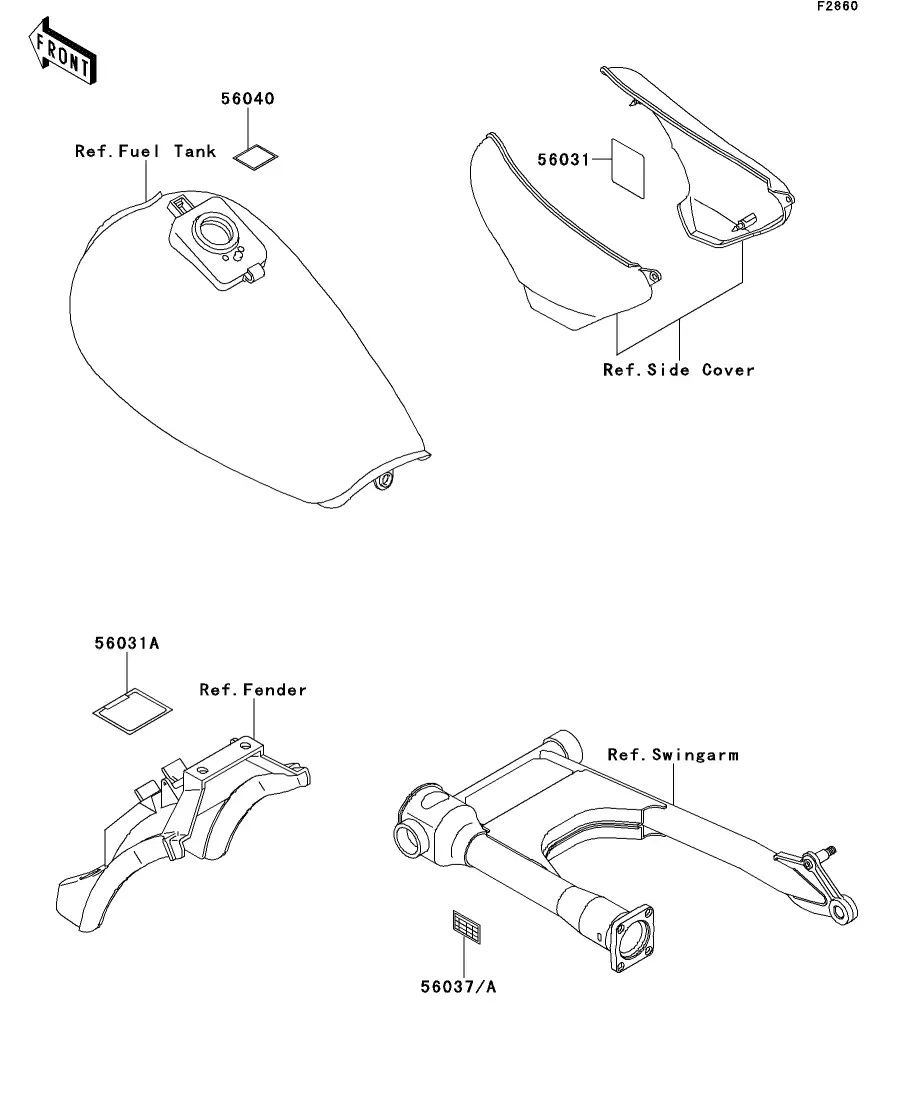 F2860

FRONT

56040

Ref.Fuel Tank

56031

Ref.Side Cover

56031A

Ref.Fender

Ref.Swingarm

56037/A