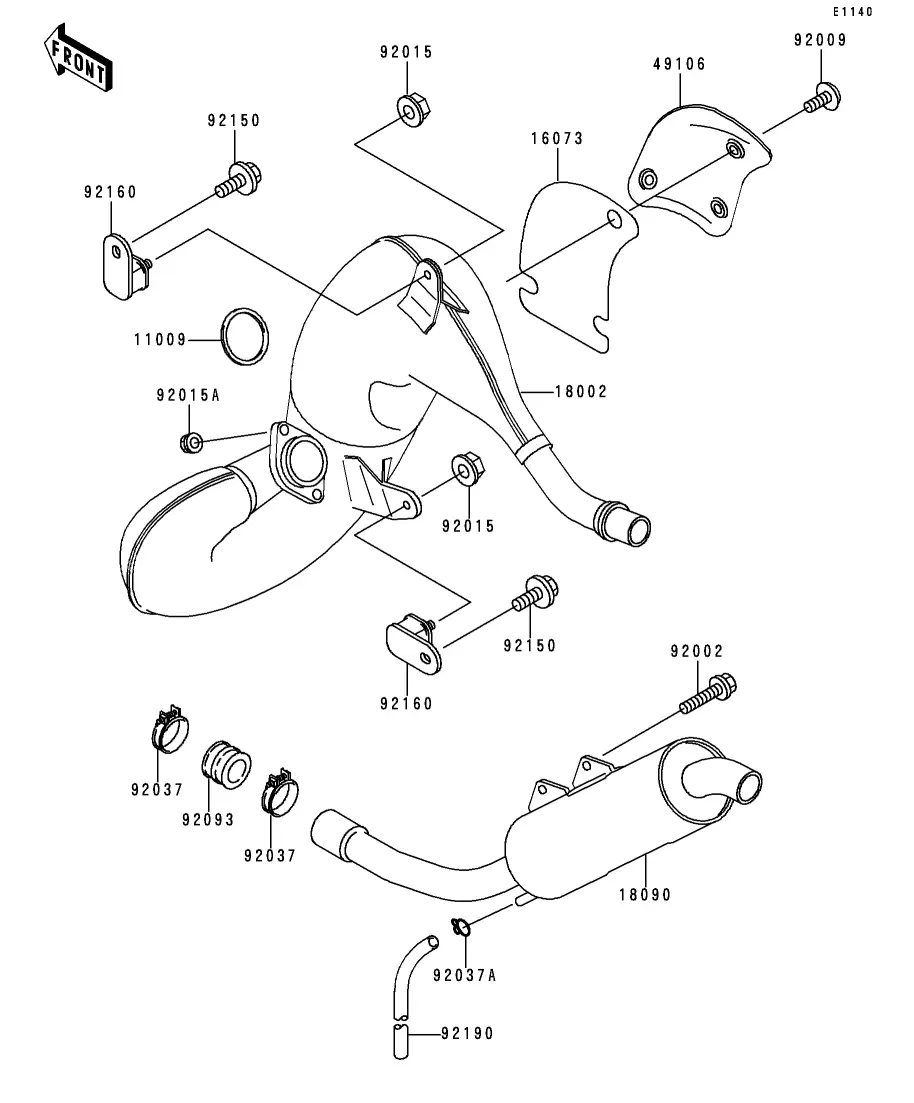 E1140

FRONT

92015
49106
92009
92150
16073
92160
11009
18002
92015A
92015
92150
92160
92002
92037
92093
92037
18090
92037A
92190