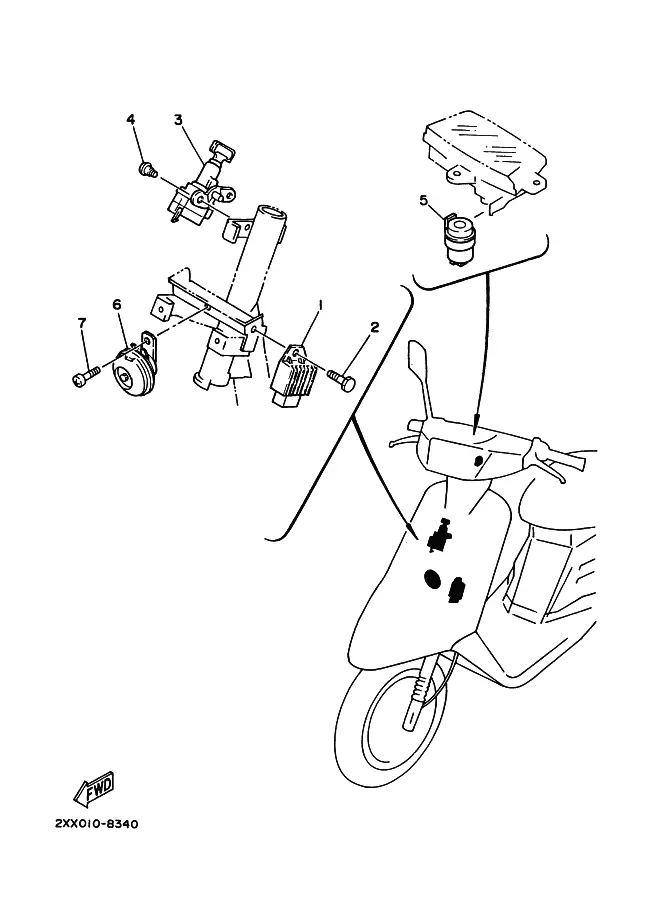 4
3
5
7
6
1
2
FWD
2XX010-8340