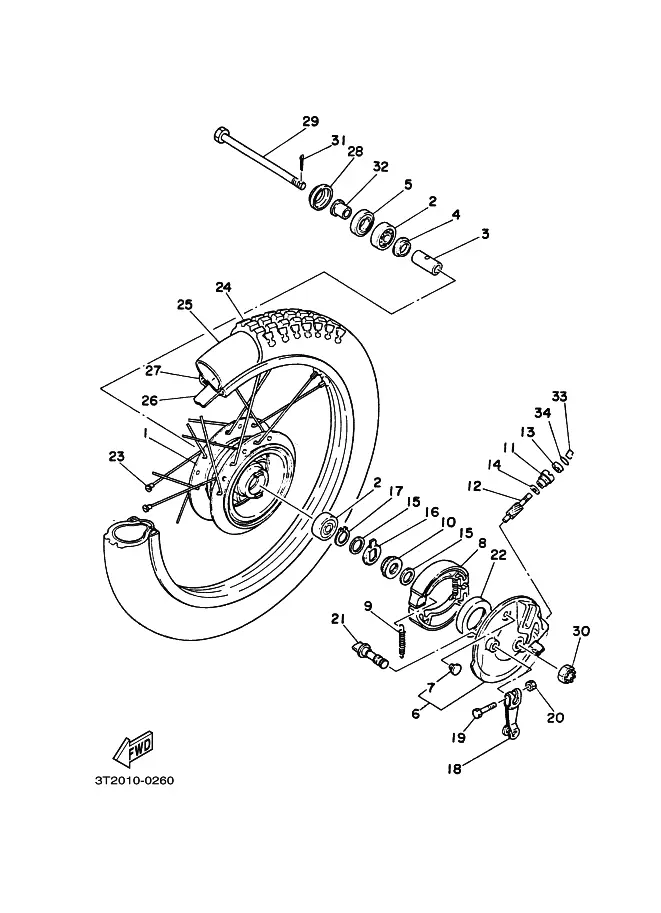 29
31
28
32
5
2
4
3
24
25
27
26
1
23
33
34
13
11
14
12
2
17
15
16
10
15
8
22
9
21
30
7
6
20
19
18
FWD
3T2010-0260