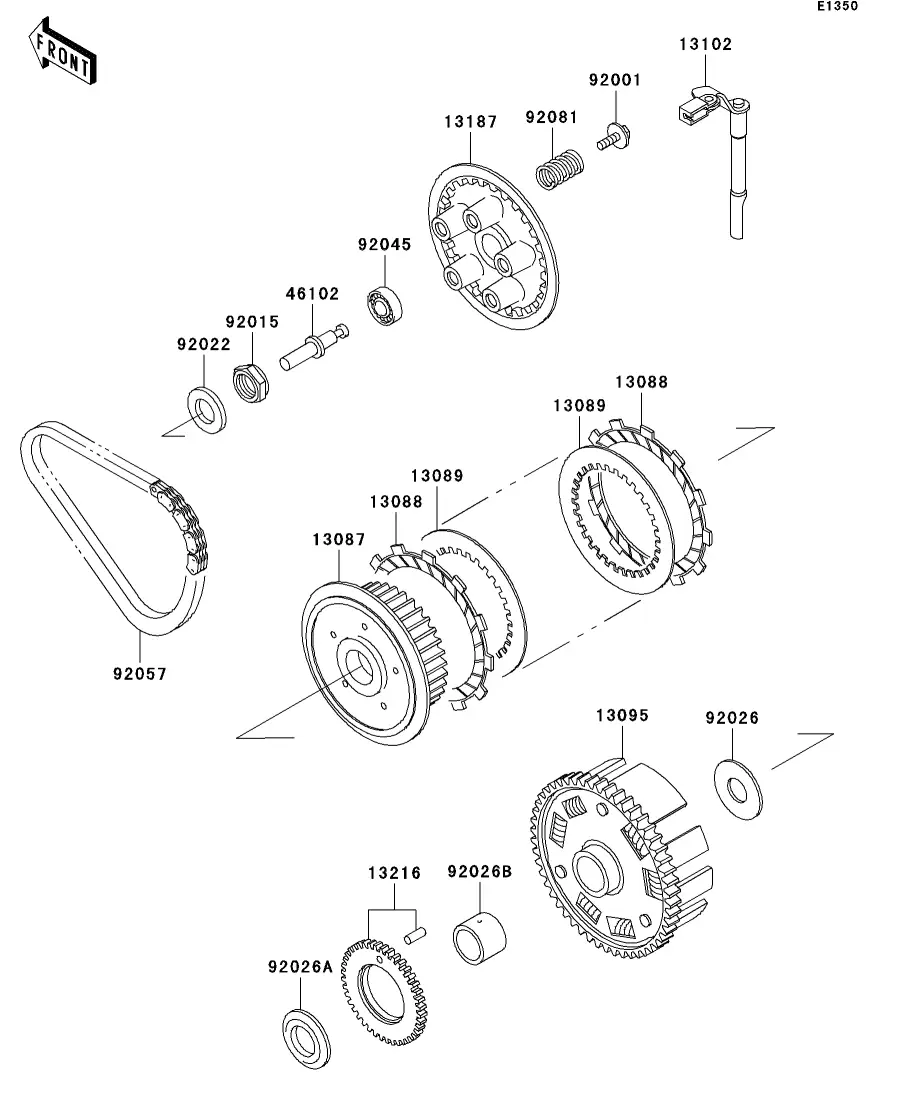 E1350

FRONT

13102
92001
92081
13187
92045
46102
92015
92022
13088
13089
13089
13088
13087
92057
13095
92026
13216
92026B
92026A