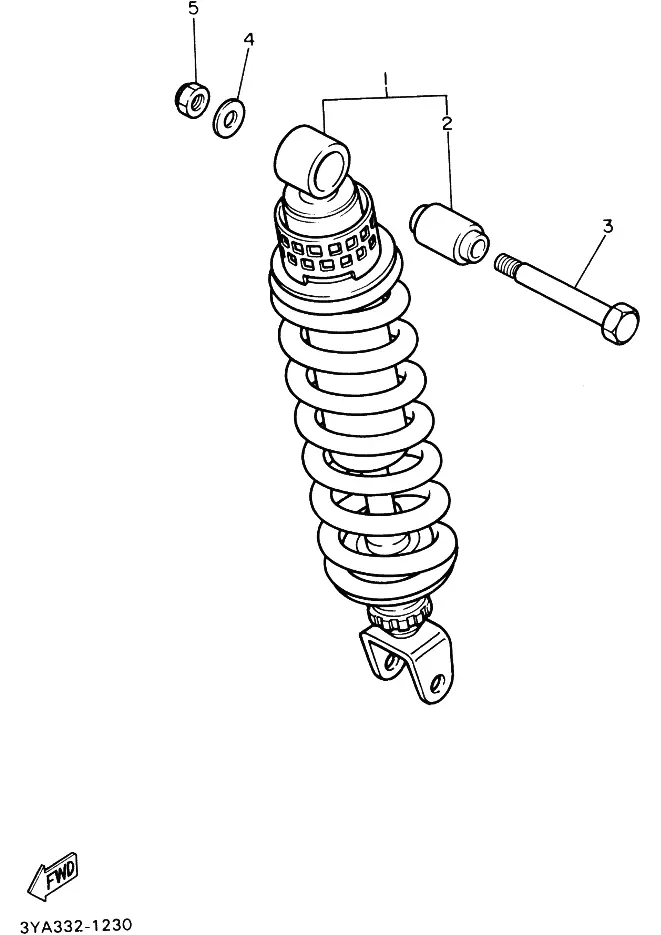 5
4
1
2
3
FWD
3YA332-1230