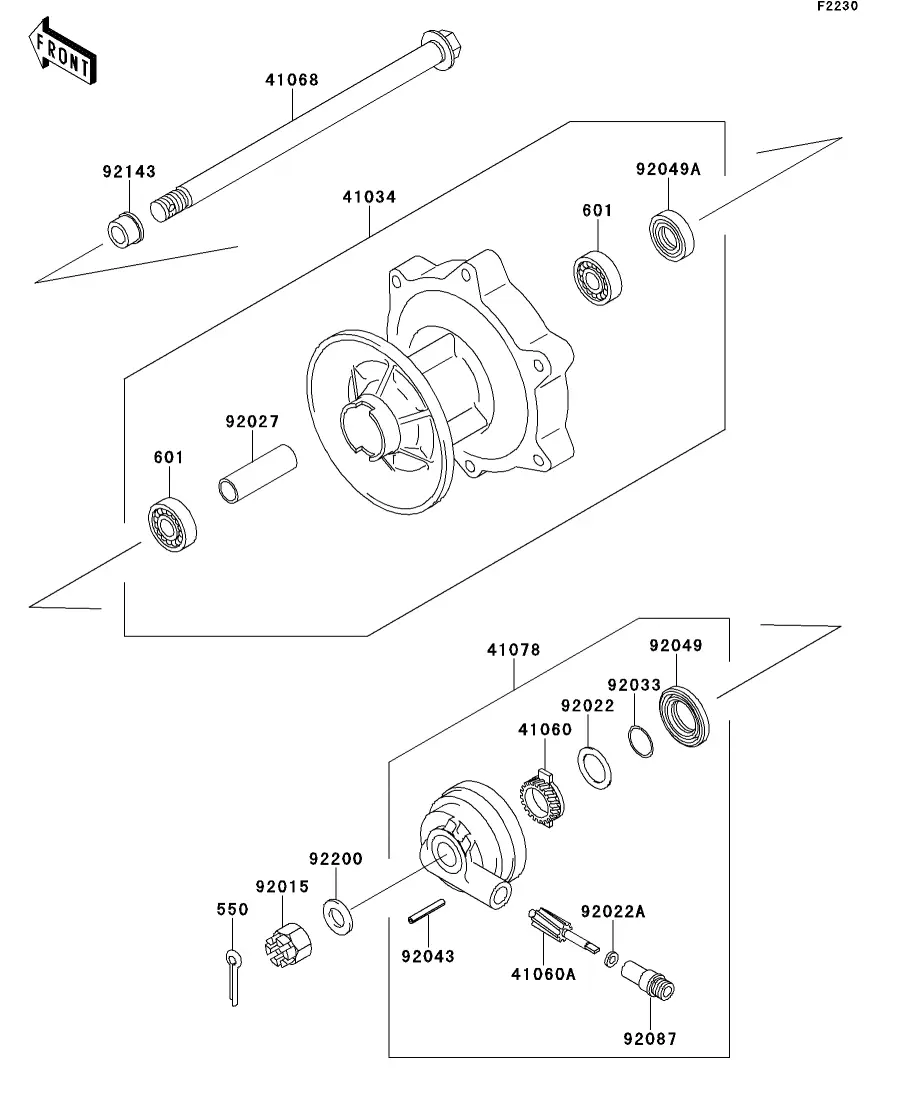 F2230

FRONT

41068

92143

41034

92049A

601

92027

601

41078

92049

92033

92022

41060

92200

92015

550

92043

92022A

41060A

92087