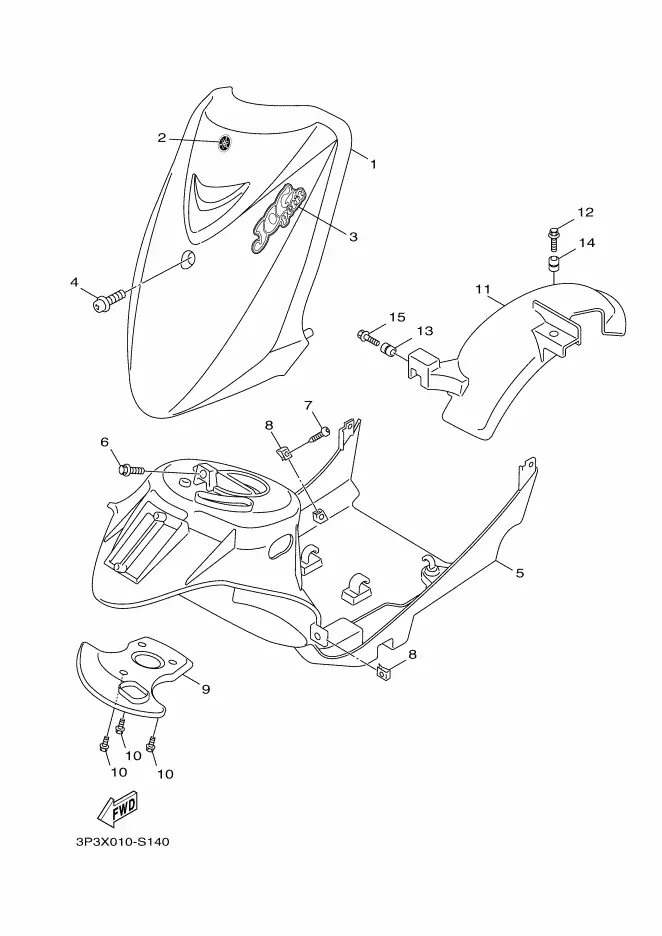 2
1
3
4
12
14
11
15
13
7
8
6
5
8
9
10
10
10
FWD
3P3X010-S140