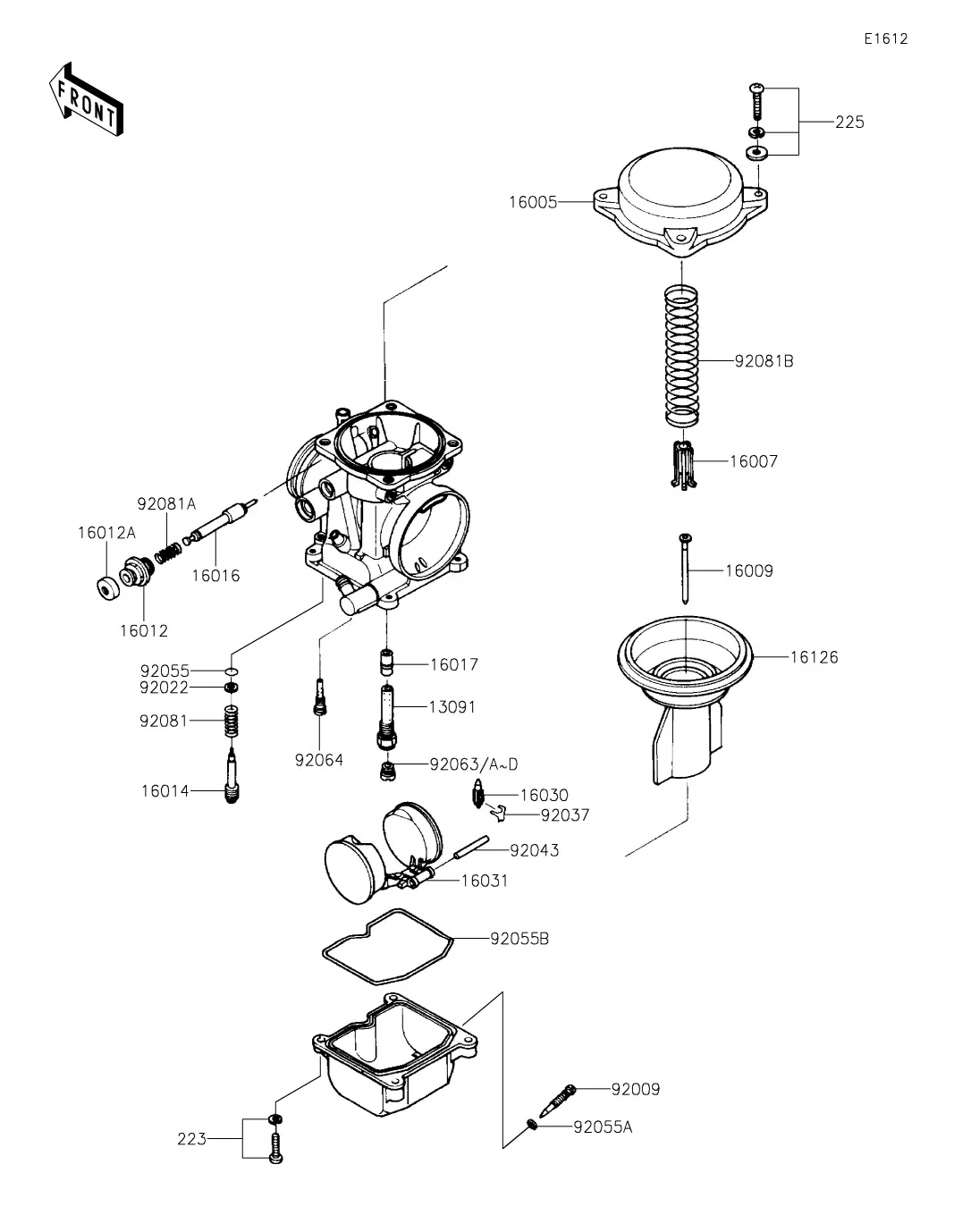 E1612

FRONT

225

16005

92081B

16007

16009

16126

92081A

16012A

16016

16012

92055

92022

92081

16014

92064

16017

13091

92063/A~D

16030

92037

92043

16031

92055B

92009

92055A

223