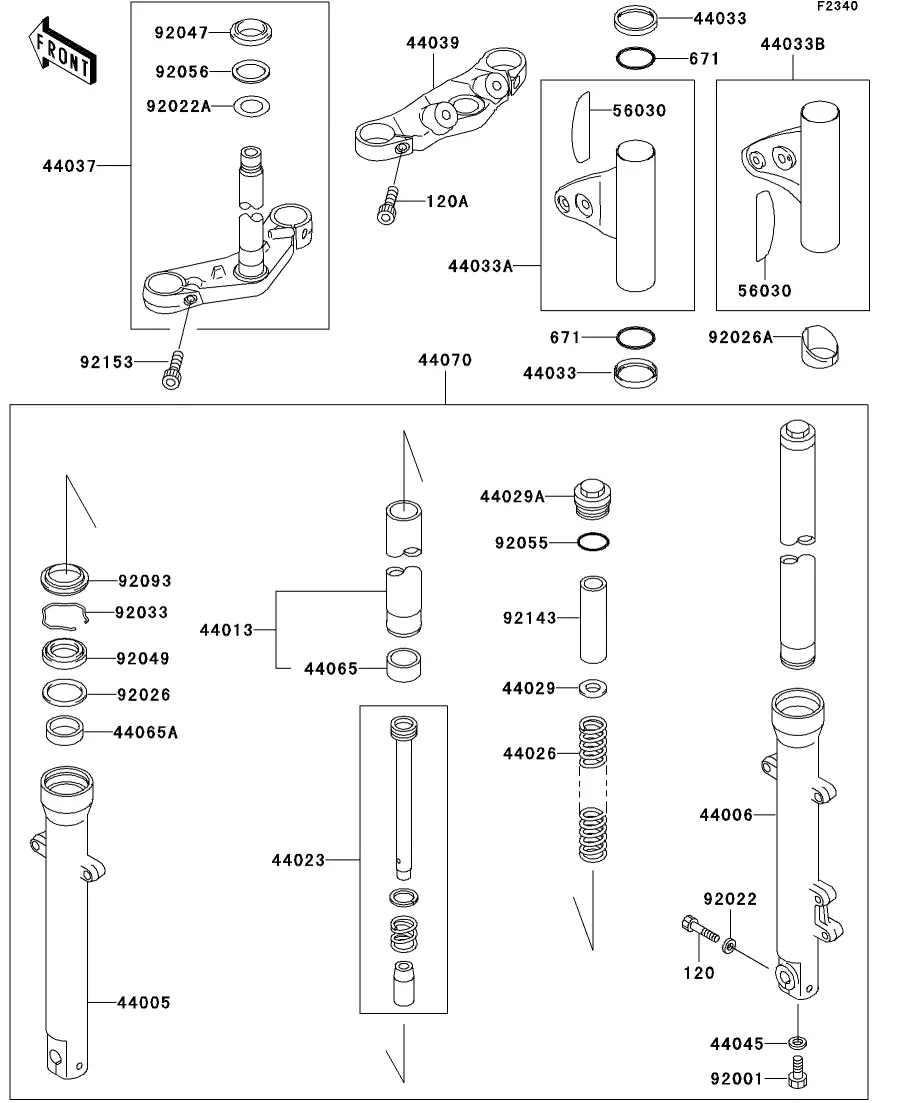 F2340

FRONT

92047
92056
92022A
44037
92153

44039
120A

44033
671
56030
44033A
671
44033

44033B
56030
92026A

44070

92093
92033
92049
92026
44065A
44005

44013
44065
44023

44029A
92055
92143
44029
44026

44006
92022
120
44045
92001