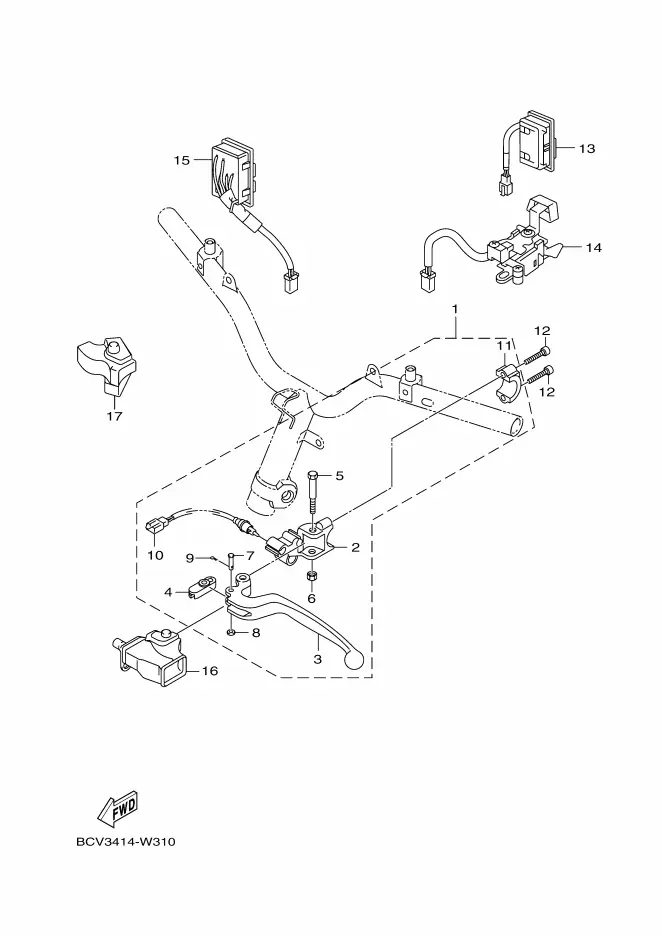 15
13
14
1
12
11
12
17
5
10
2
9
7
4
6
8
3
16
FWD
BCV3414-W310