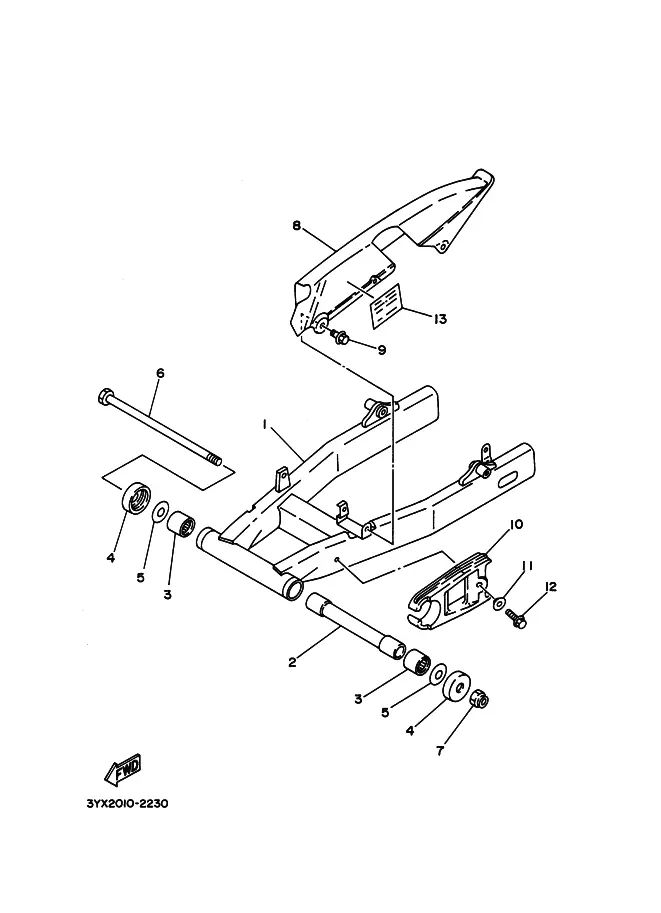 8
13
9
6
1
4
5
3
10
11
12
2
3
5
4
7
FWD
3YX2010-2230