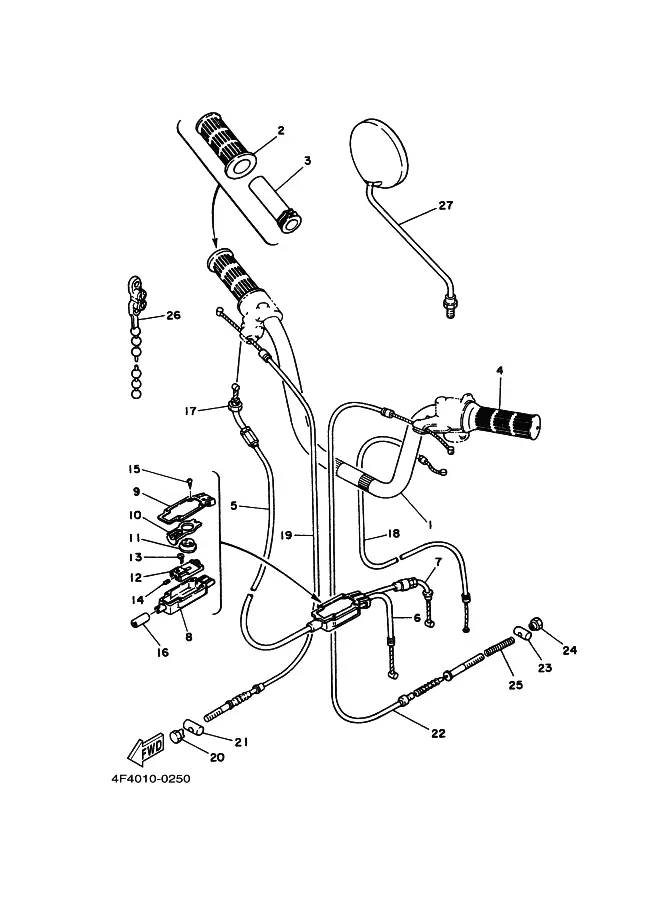 2
3
27
26
4
17
15
9
10
11
13
12
14
8
16
5
19
18
1
7
6
24
23
25
22
21
20
FWD
4F4010-0250