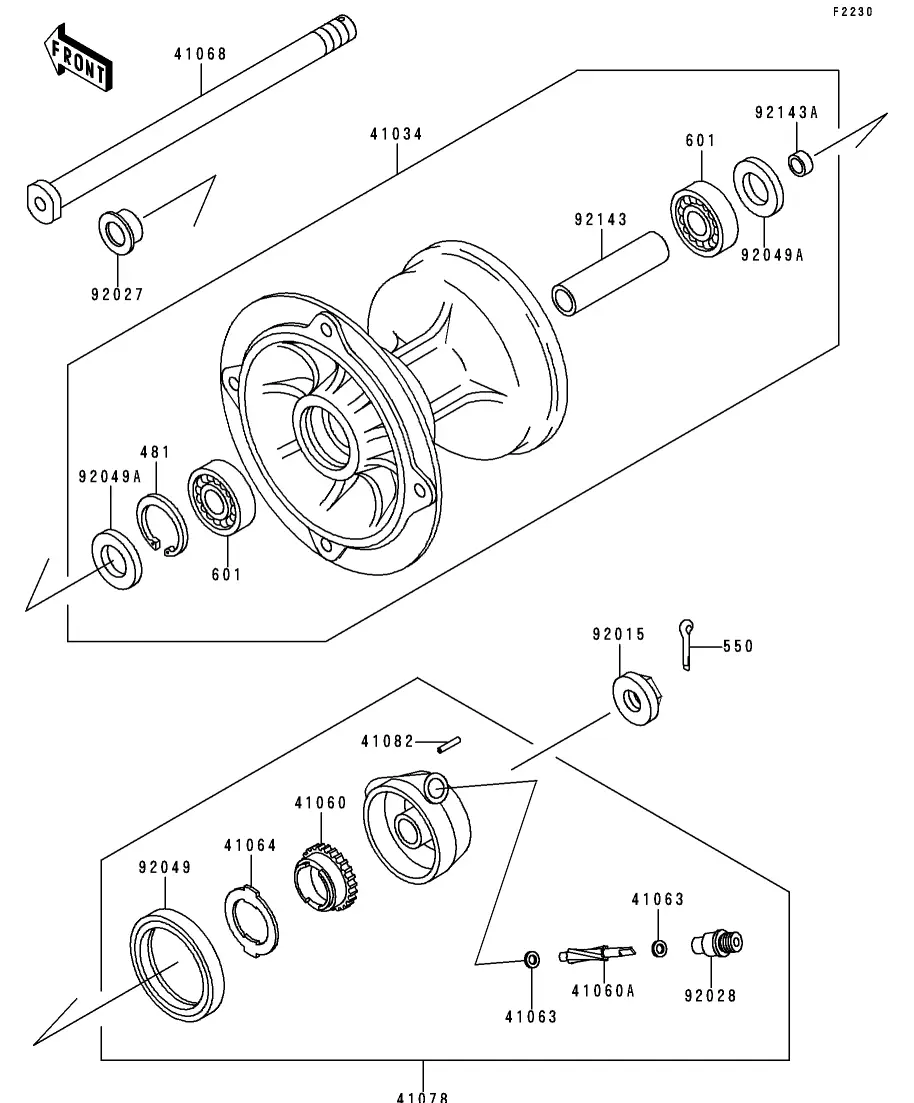 F2230

FRONT

41068

41034

92143A

601

92143

92049A

92027

481

92049A

601

92015

550

41082

41060

41064

92049

41063

41063

41060A

92028

41078