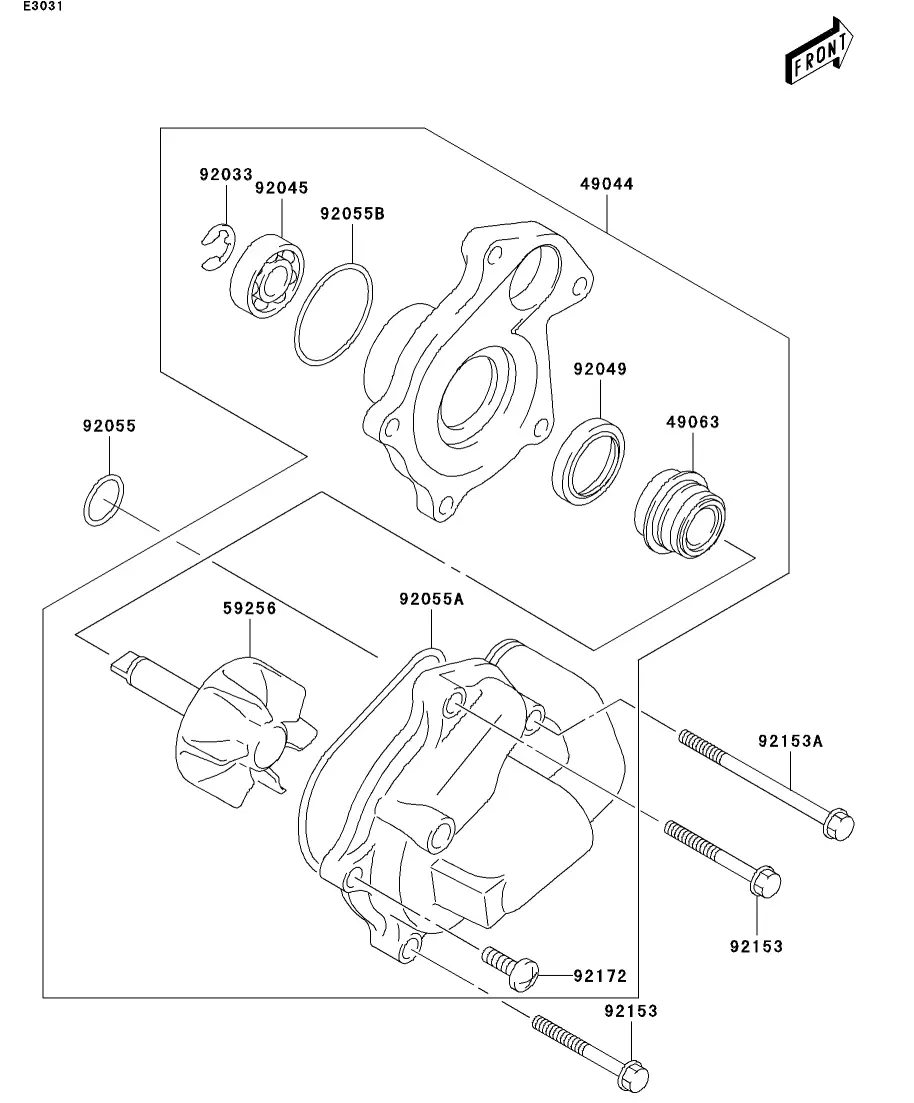 E3031

FRONT

92033
92045
92055B
49044
92049
49063
92055
59256
92055A
92153A
92153
92172
92153