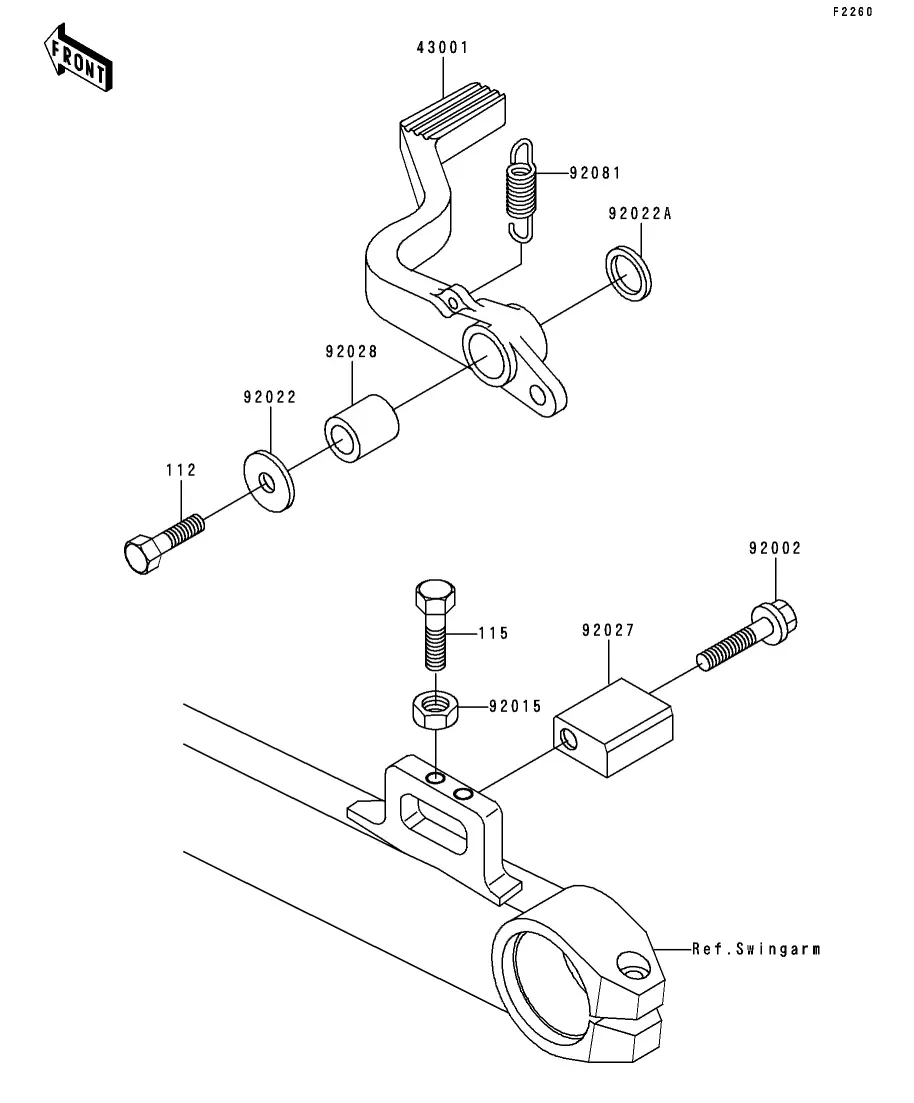 F2260

FRONT

43001

92081

92022A

92028

92022

112

92002

115

92027

92015

Ref.Swingarm