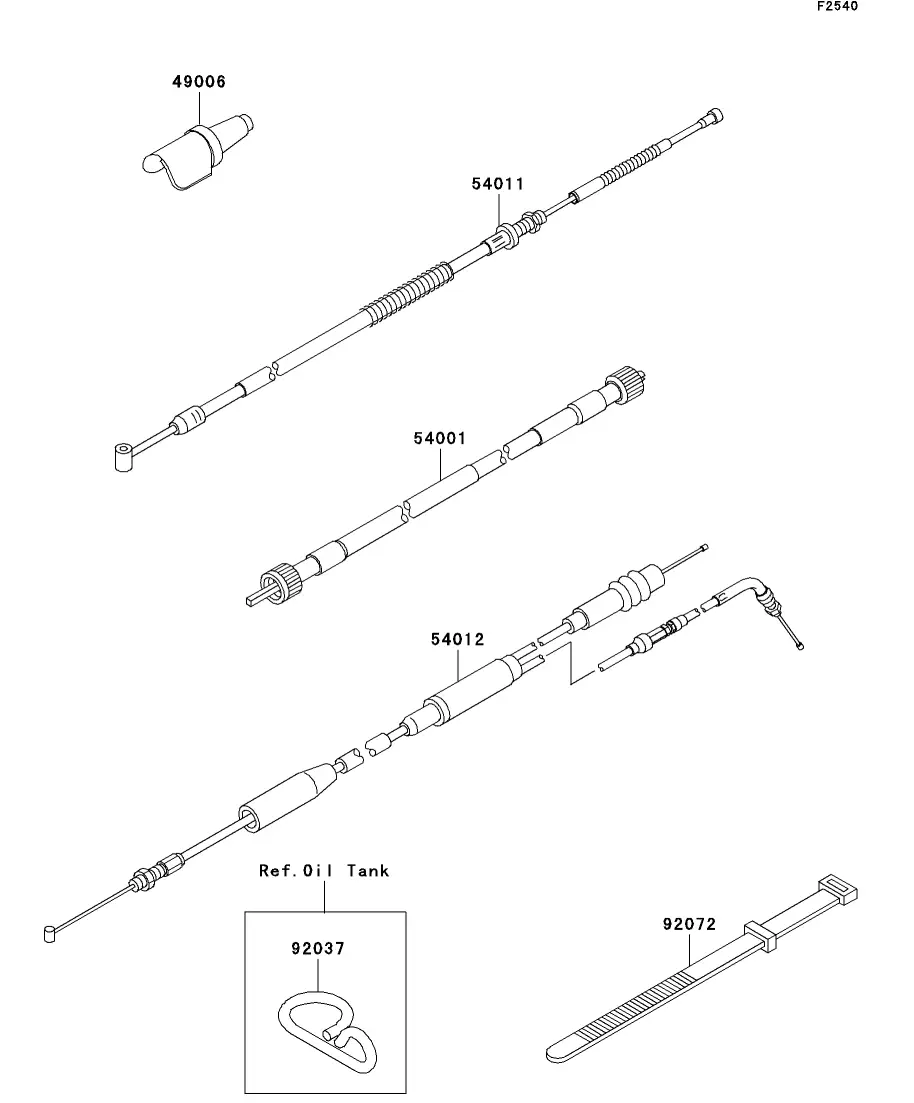 F2540

49006

54011

54001

54012

Ref.Oil Tank

92037

92072