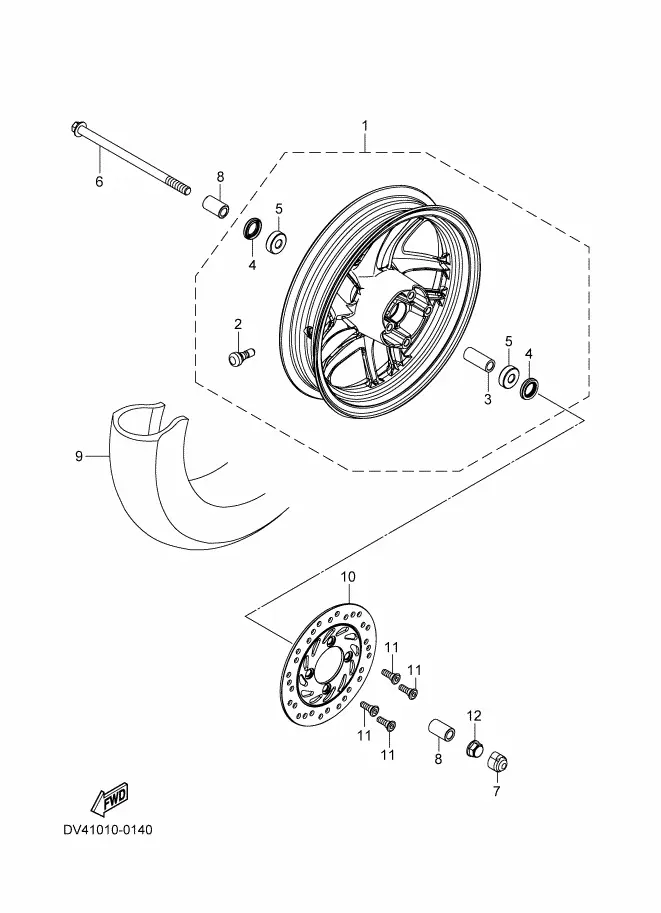 1
6
8
5
4
2
5
4
3
9
10
11
11
11
11
12
8
7
FWD
DV41010-0140