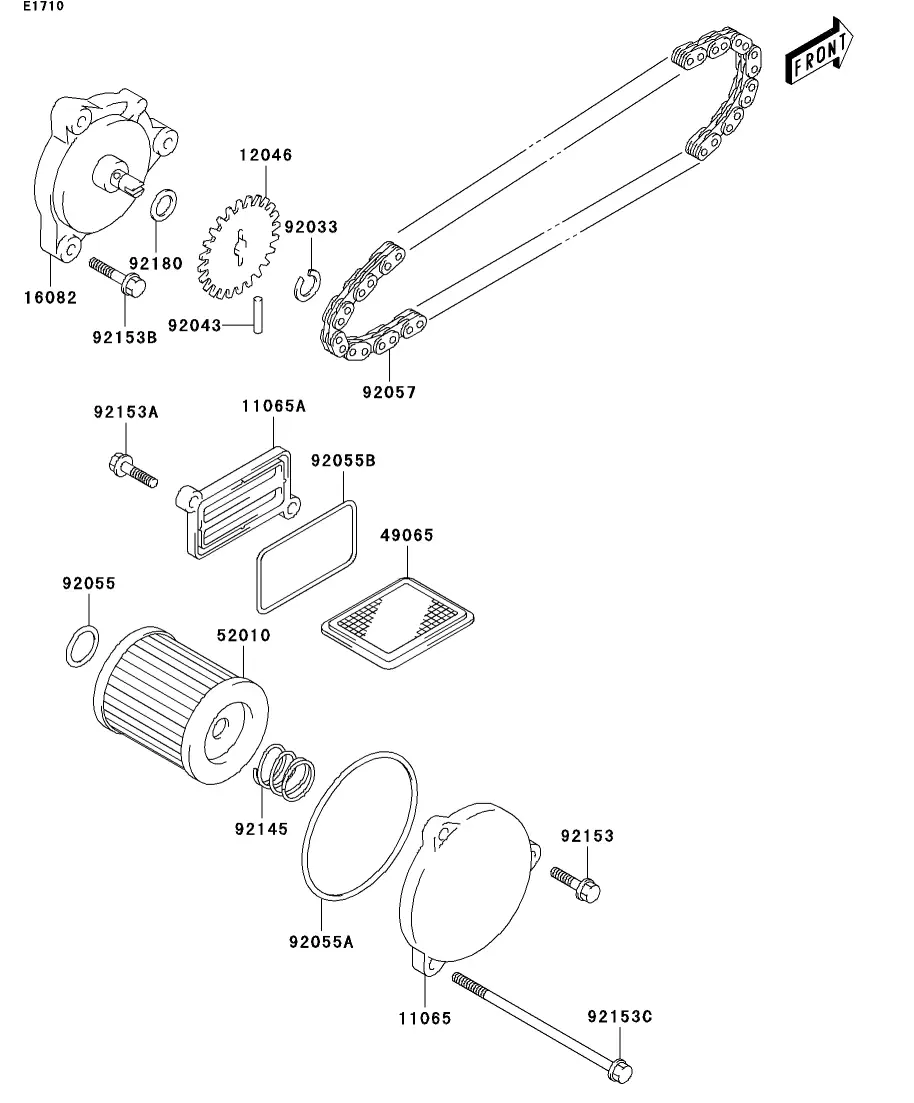 E1710

FRONT

12046

92033

92180

16082

92153B

92043

92057

92153A

11065A

92055B

49065

92055

52010

92145

92153

92055A

11065

92153C