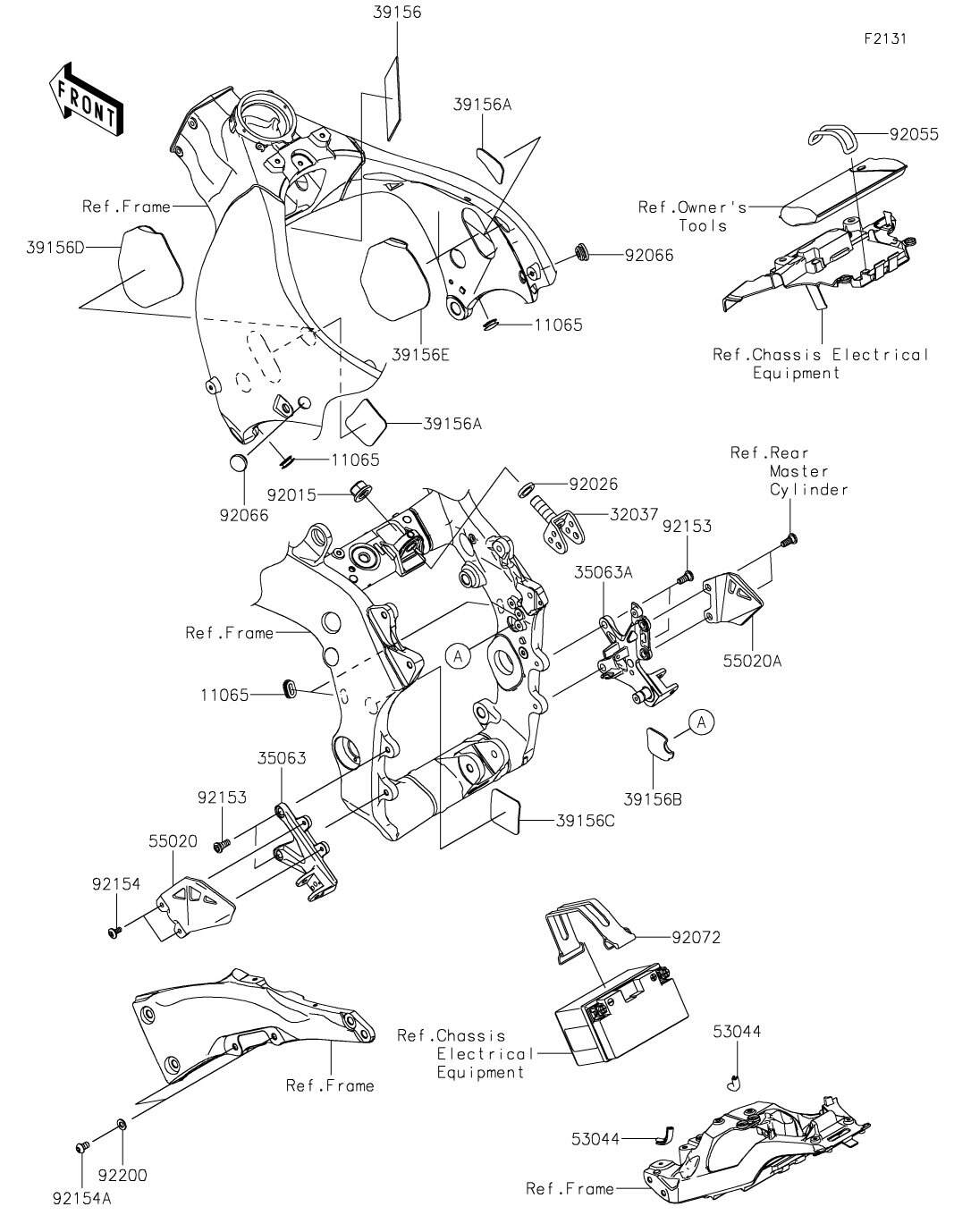 F2131

FRONT

39156

39156A

92055

Ref.Owner's Tools

Ref.Frame

39156D

92066

11065

39156E

Ref.Chassis Electrical Equipment

39156A

11065

92066

92015

92026

32037

Ref.Rear Master Cylinder

92153

35063A

Ref.Frame

A

55020A

11065

A

39156B

35063

92153

39156C

55020

92154

92072

Ref.Chassis Electrical Equipment

53044

Ref.Frame

53044

92200

92154A

Ref.Frame