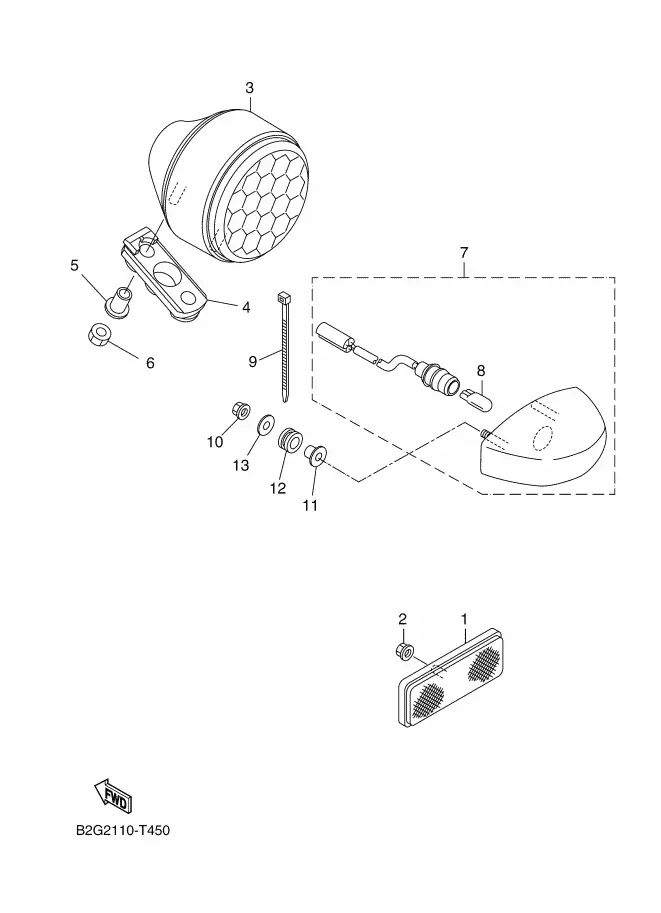 3
7
5
4
6
9
8
10
13
12
11
2
1
FWD
B2G2110-T450