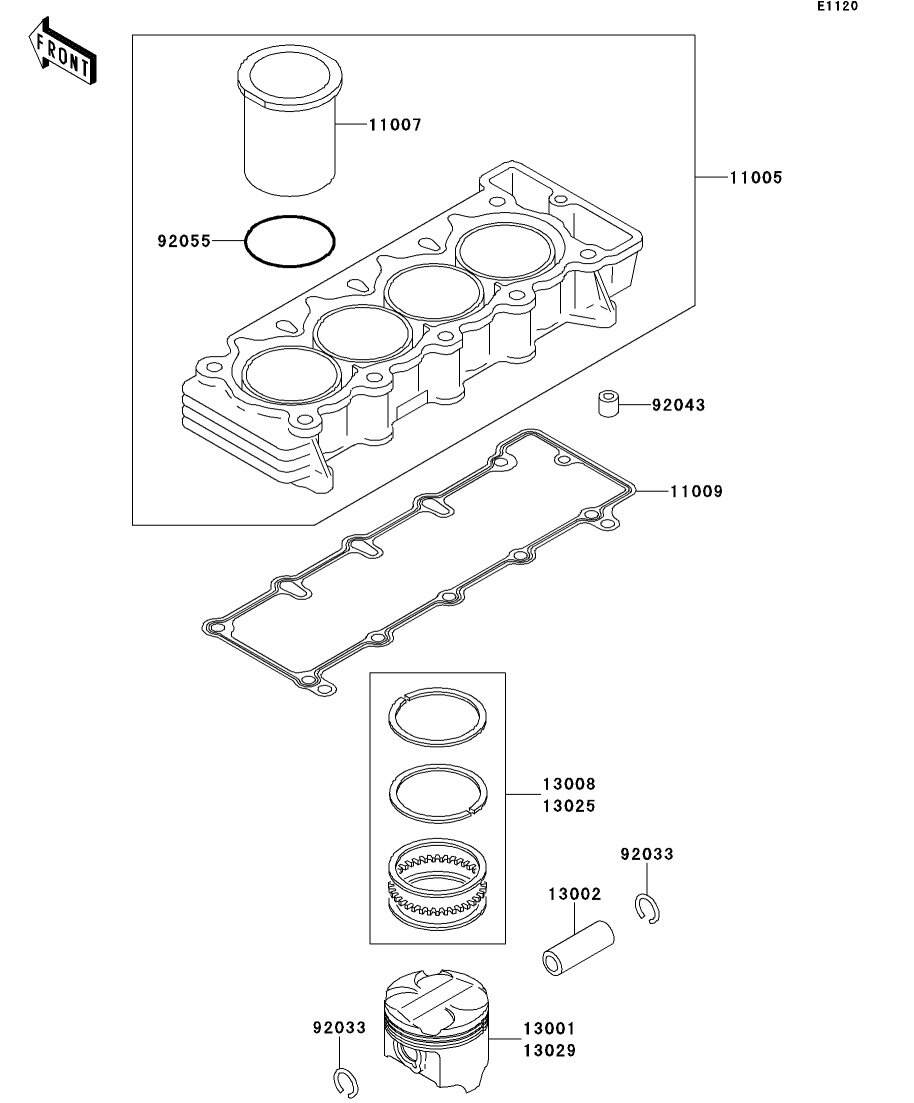 E1120

FRONT

11007

11005

92055

92043

11009

13008
13025

92033

13002

92033

13001
13029