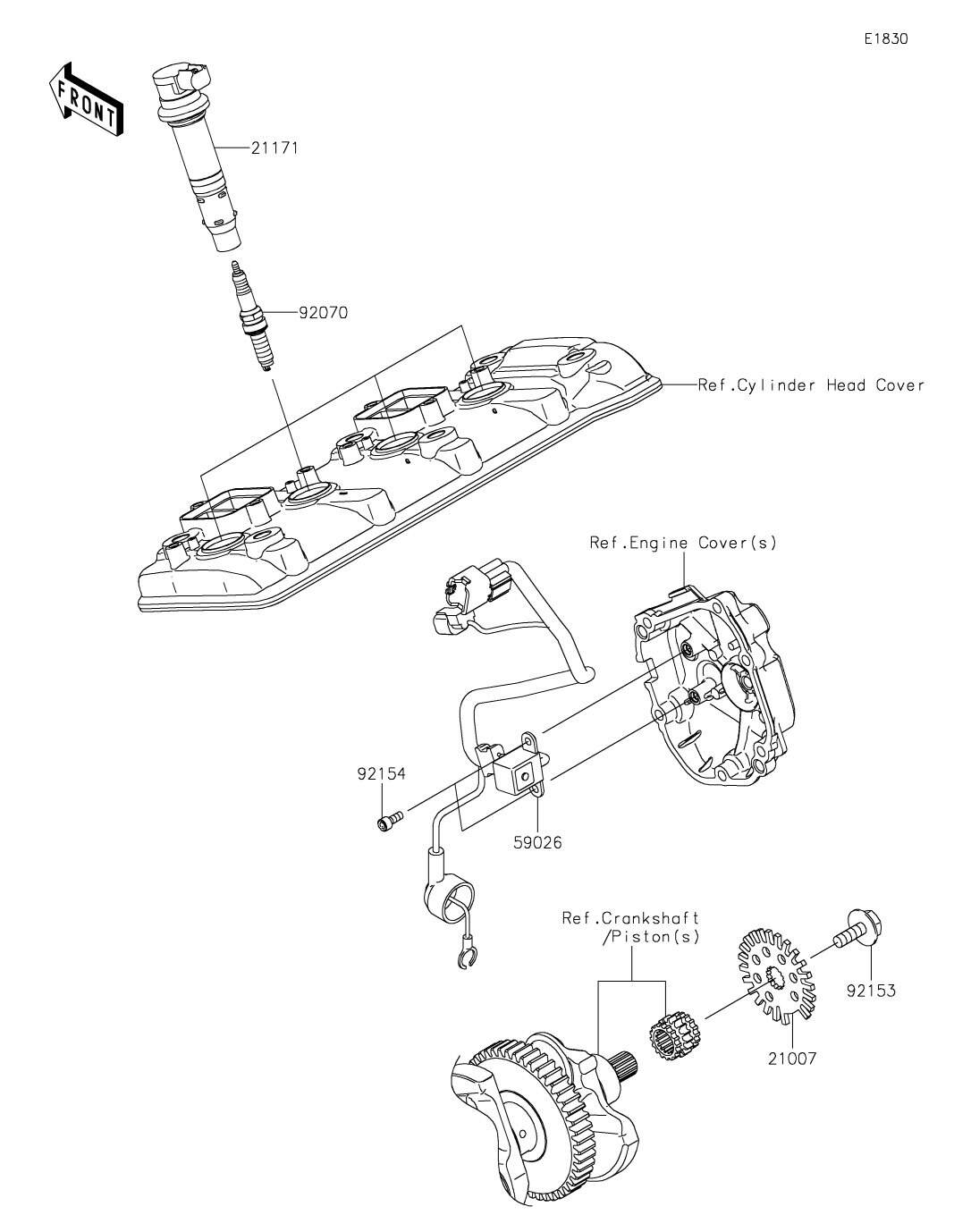 E1830

FRONT

21171

92070

Ref.Cylinder Head Cover

Ref.Engine Cover(s)

92154

59026

Ref.Crankshaft /Piston(s)

92153

21007