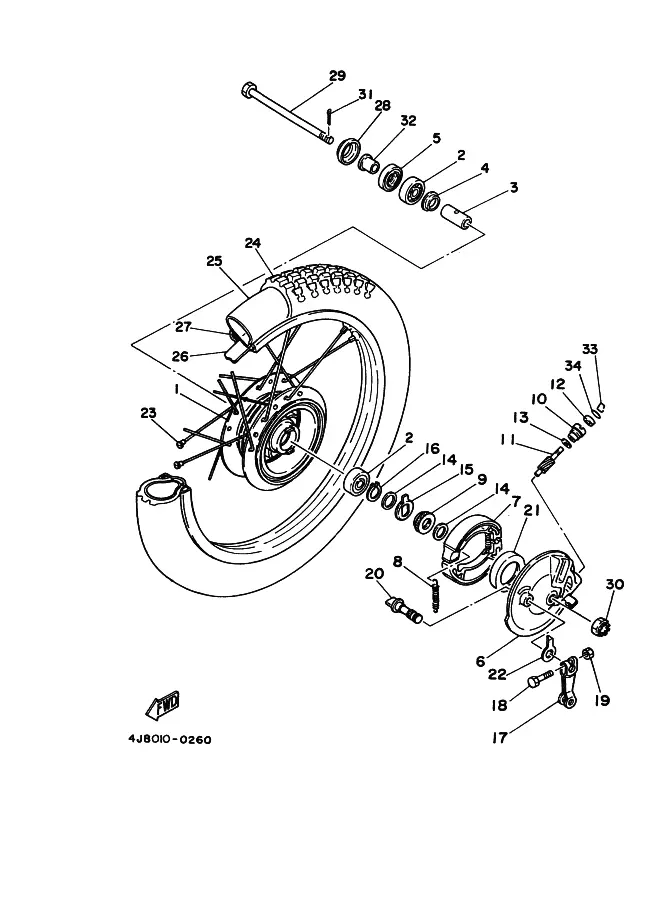 29
31
28
32
5
2
4
3
24
25
27
26
1
23
33
34
12
10
13
11
2
16
14
15
9
14
7
21
8
20
30
6
22
18
19
17
FWD
4J8010-0260