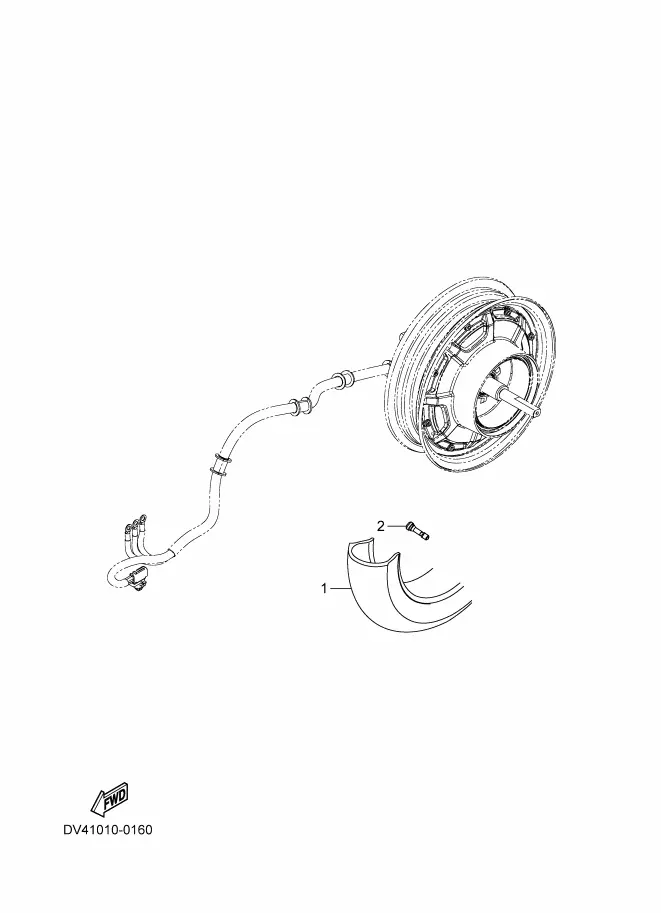 2

1

FWD

DV41010-0160