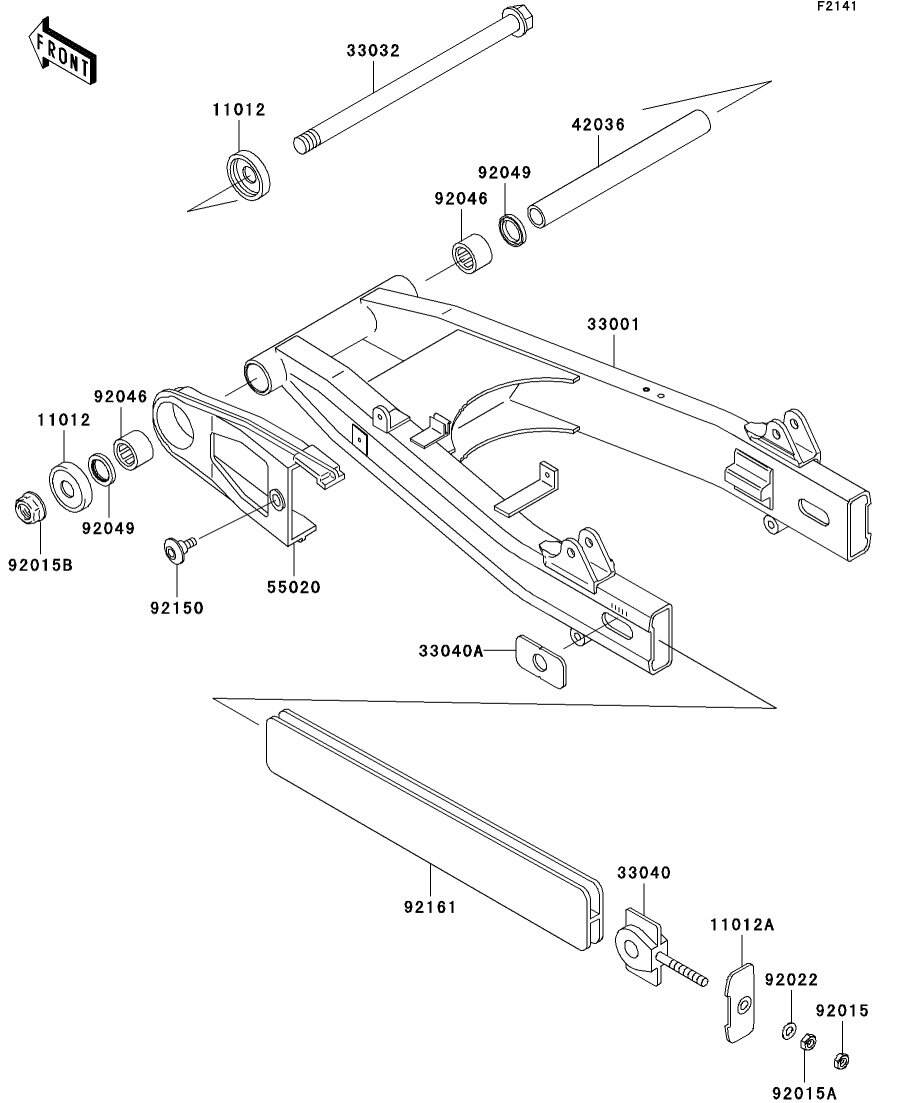 F2141

FRONT

33032

11012

42036

92049

92046

33001

92046

11012

92049

92015B

92150

55020

33040A

92161

33040

11012A

92022

92015

92015A