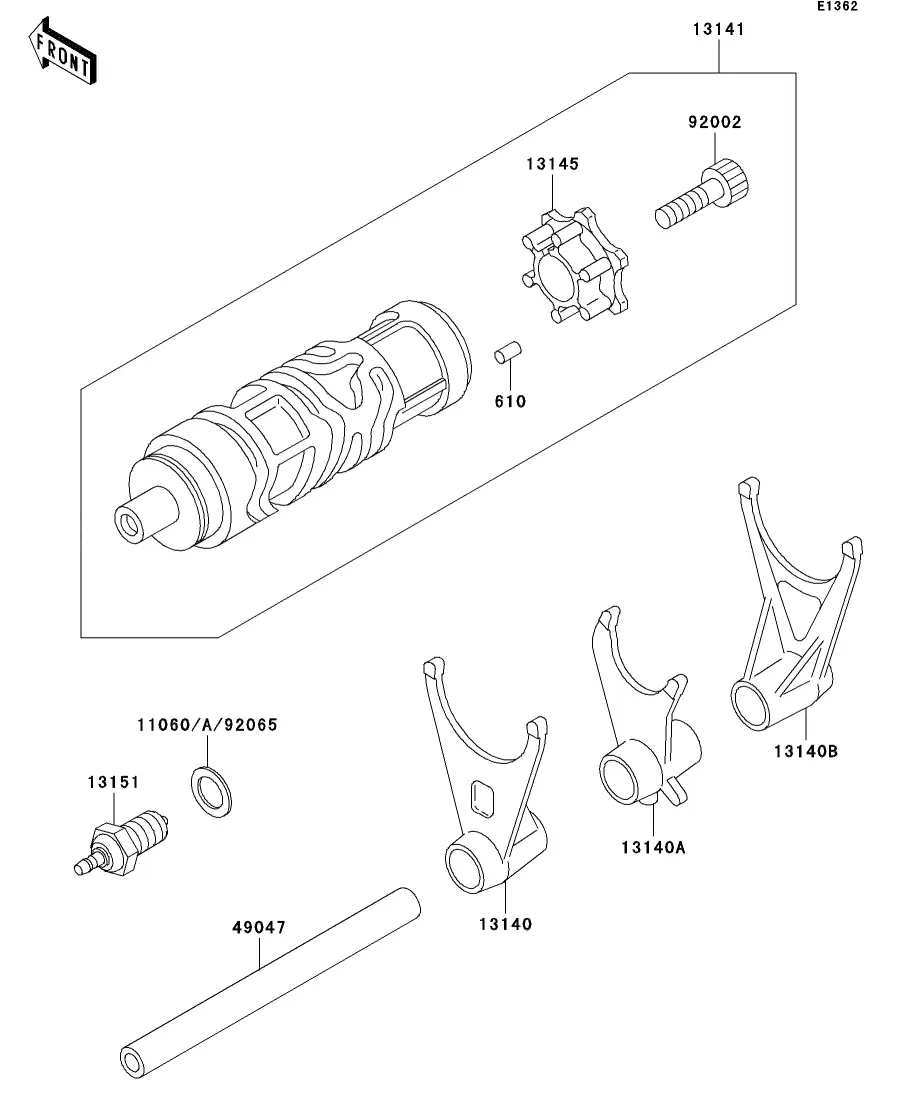 E1362

FRONT

13141

92002

13145

610

11060/A/92065

13151

13140B

13140A

13140

49047