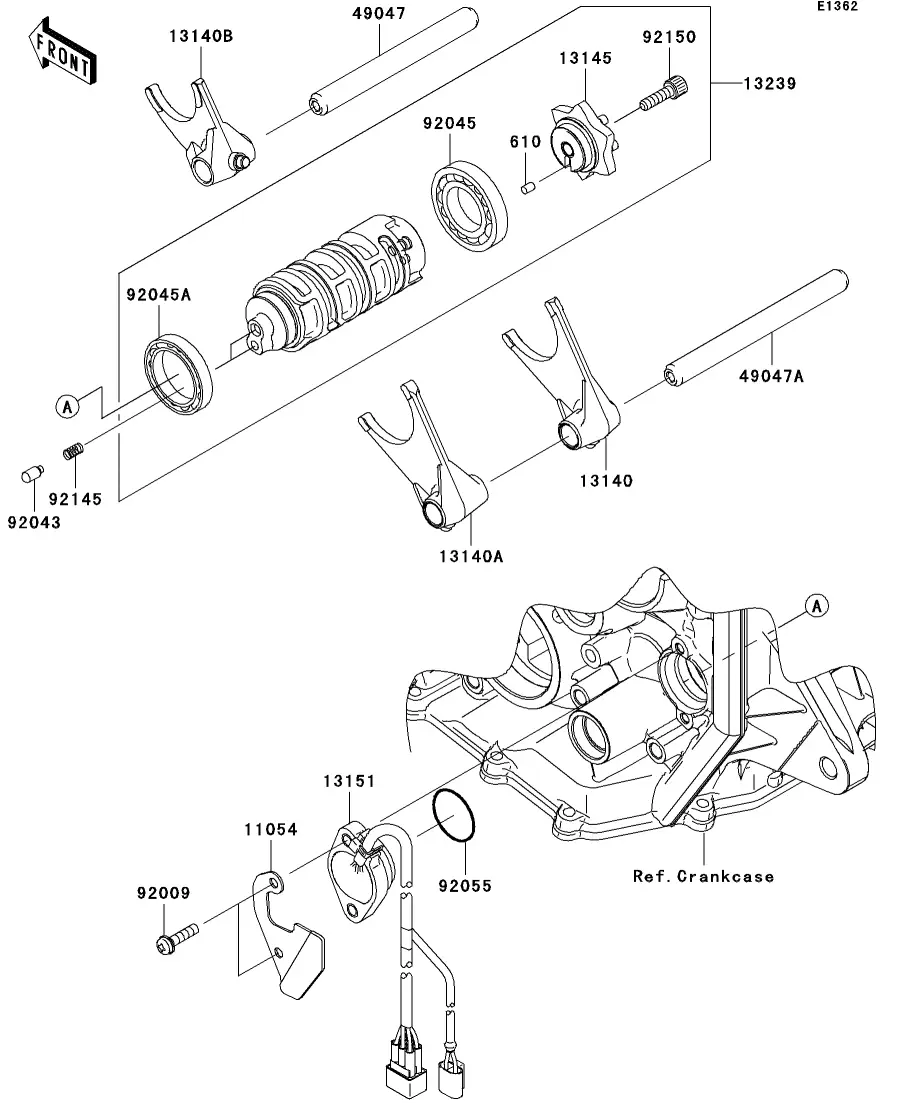 E1362

FRONT

13140B
49047
92150
13145
13239
92045
610
92045A
49047A
A
92145
92043
13140
13140A
A
13151
11054
92055
92009
Ref.Crankcase