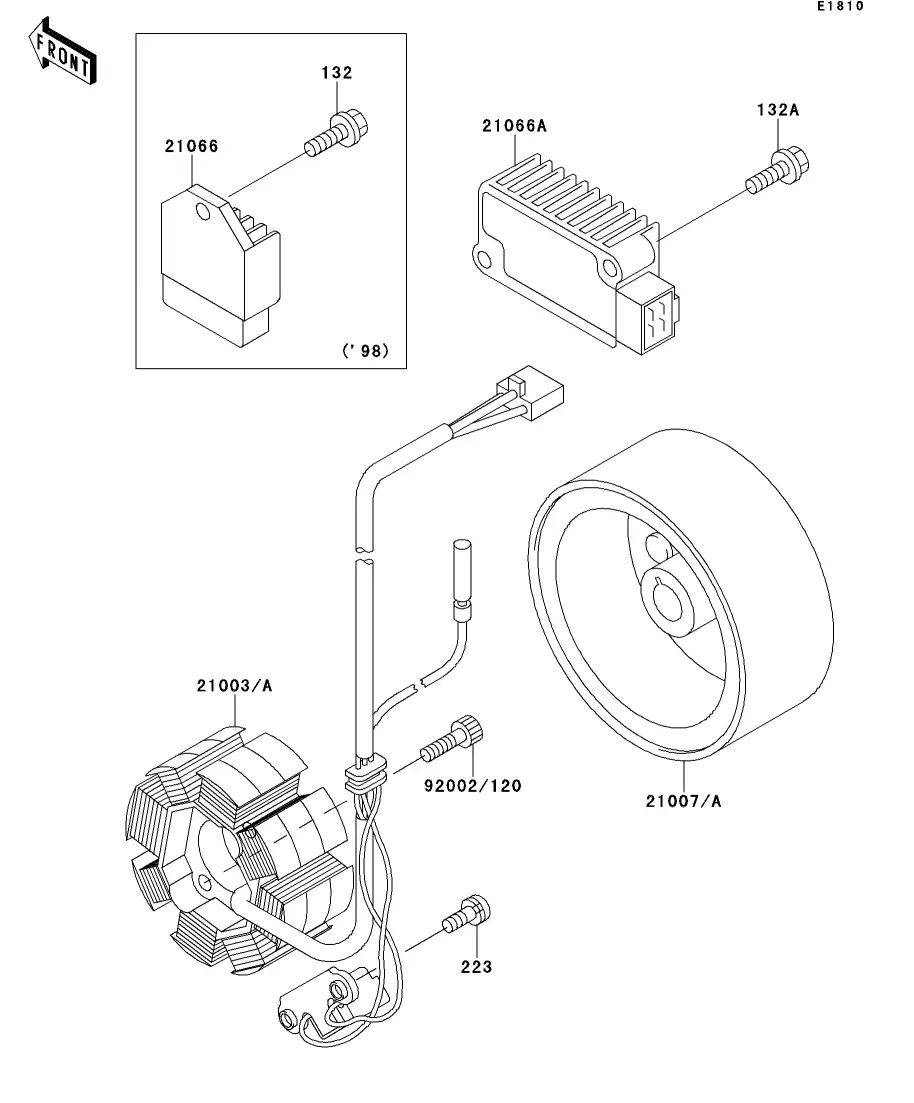 E1810

FRONT

132

21066

('98)

21066A

132A

21003/A

92002/120

21007/A

223