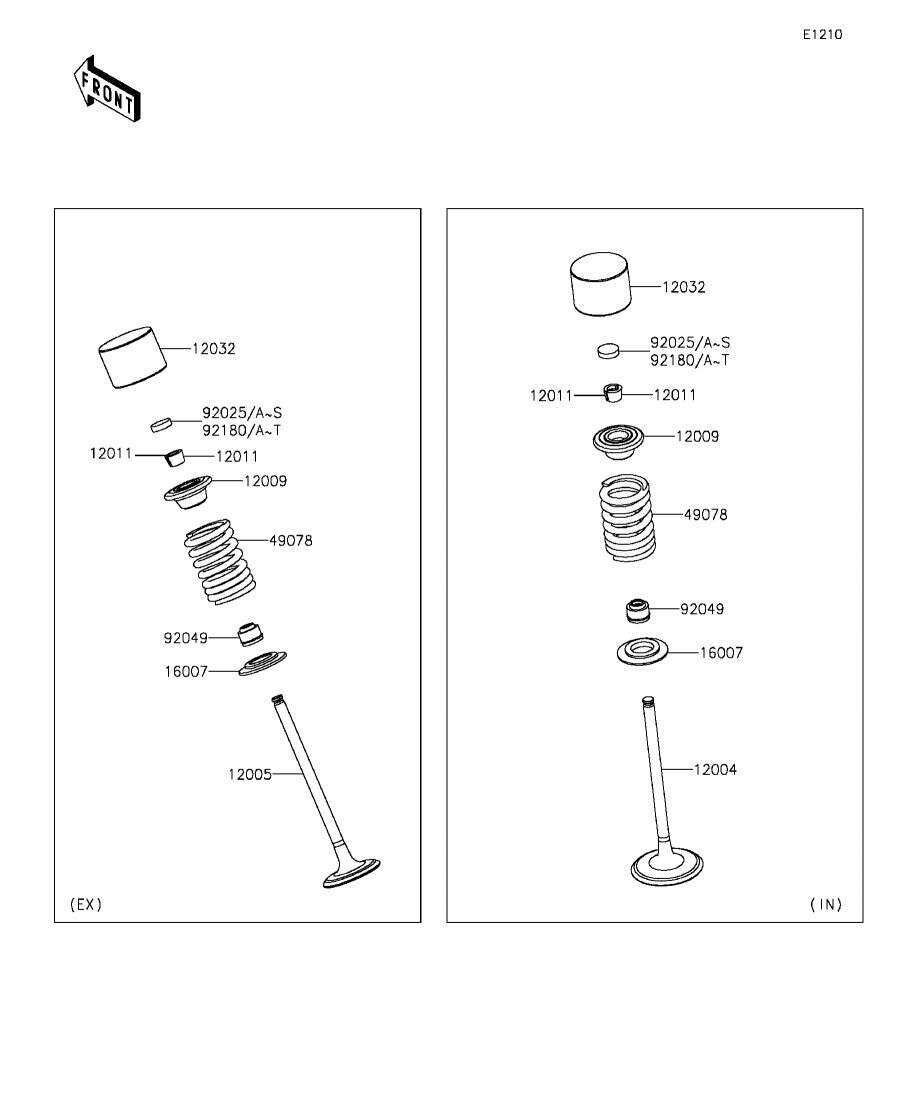 E1210

FRONT

12032
92025/A~S
92180/A~T
12011
12011
12009
49078
92049
16007
12005
(EX)

12032
92025/A~S
92180/A~T
12011
12011
12009
49078
92049
16007
12004
(IN)