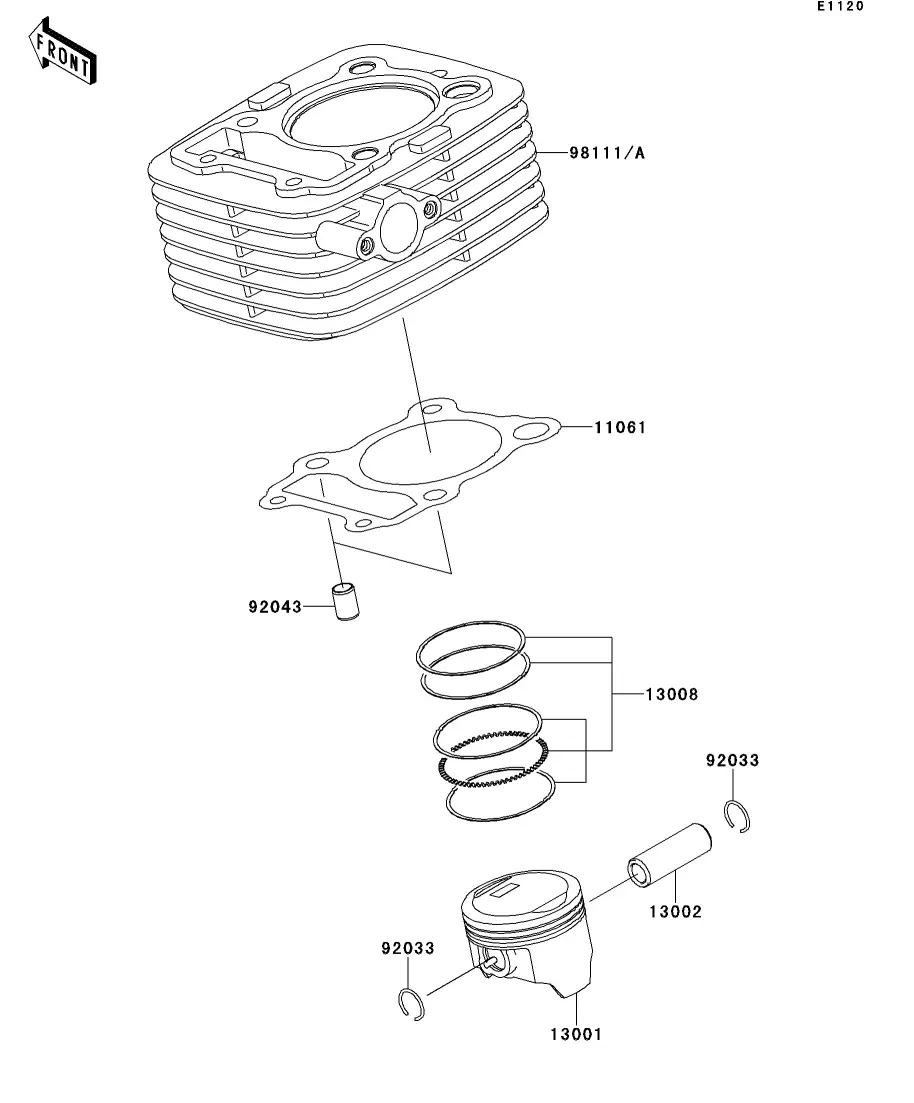 E1120

FRONT

98111/A

11061

92043

13008

92033

13002

92033

13001