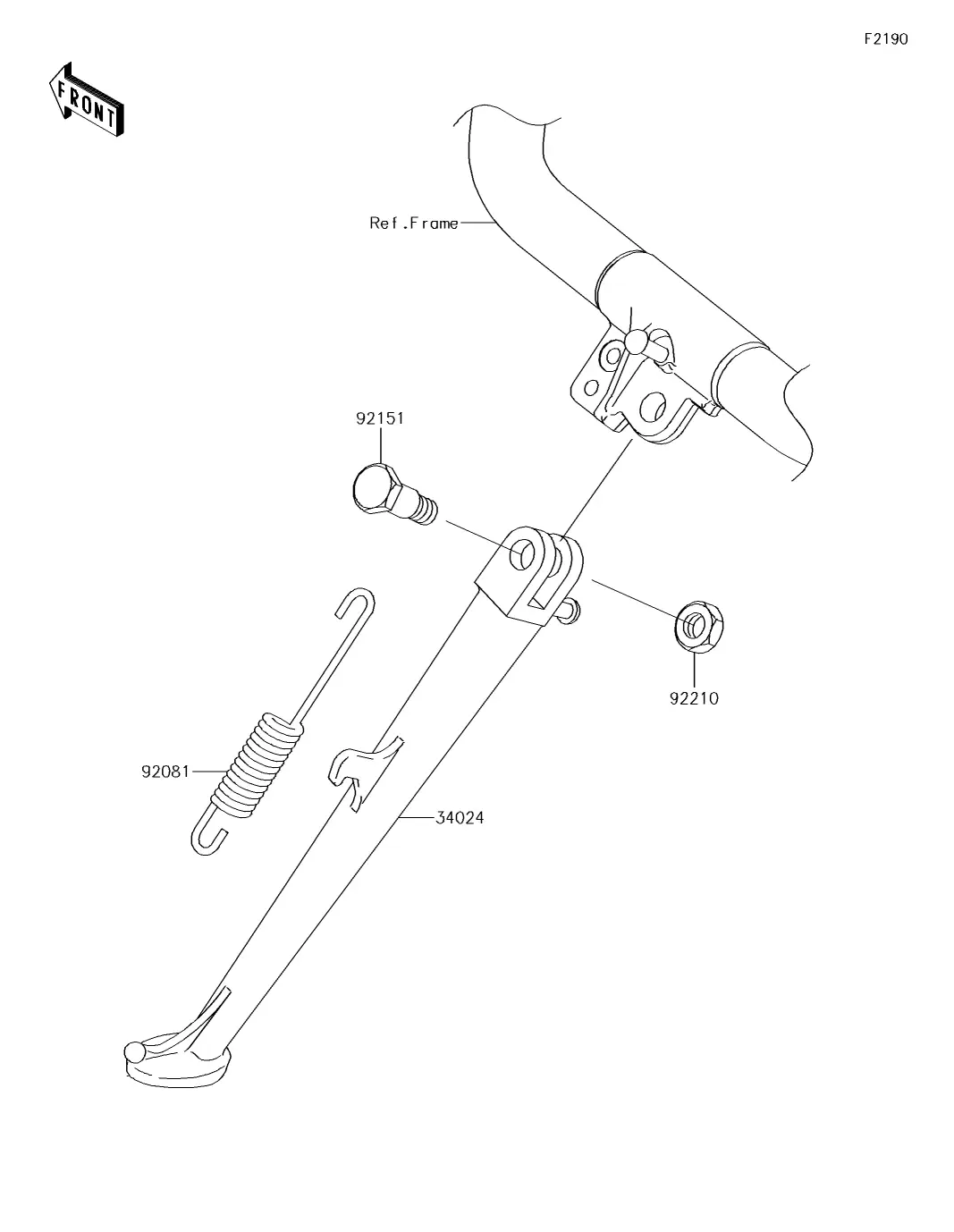 F2190

FRONT

Ref.Frame

92151

92210

92081

34024