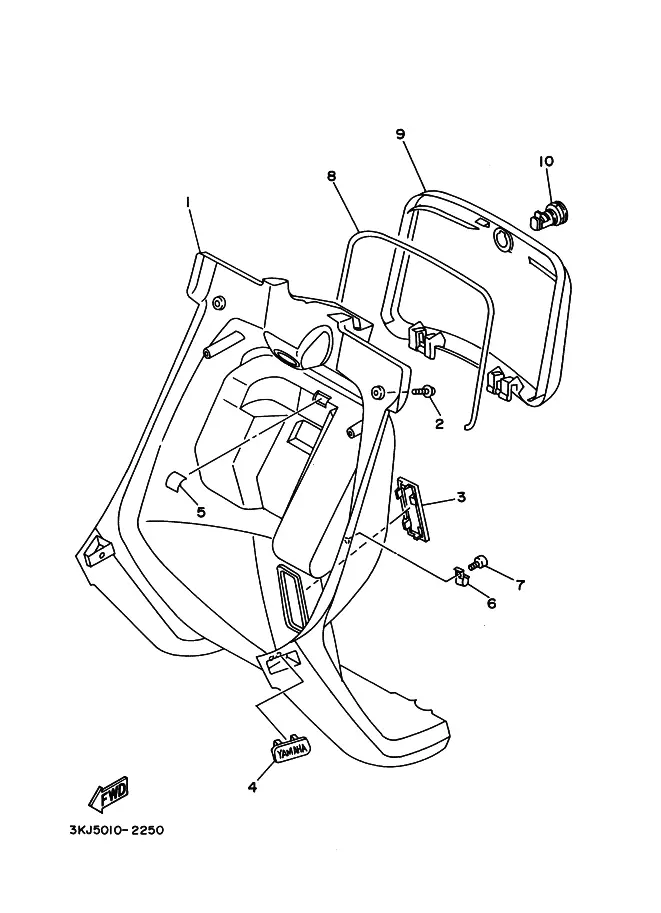 9
10
8
1
2
5
3
7
6
YAMAHA
4
FWD
3KJ5010-2250