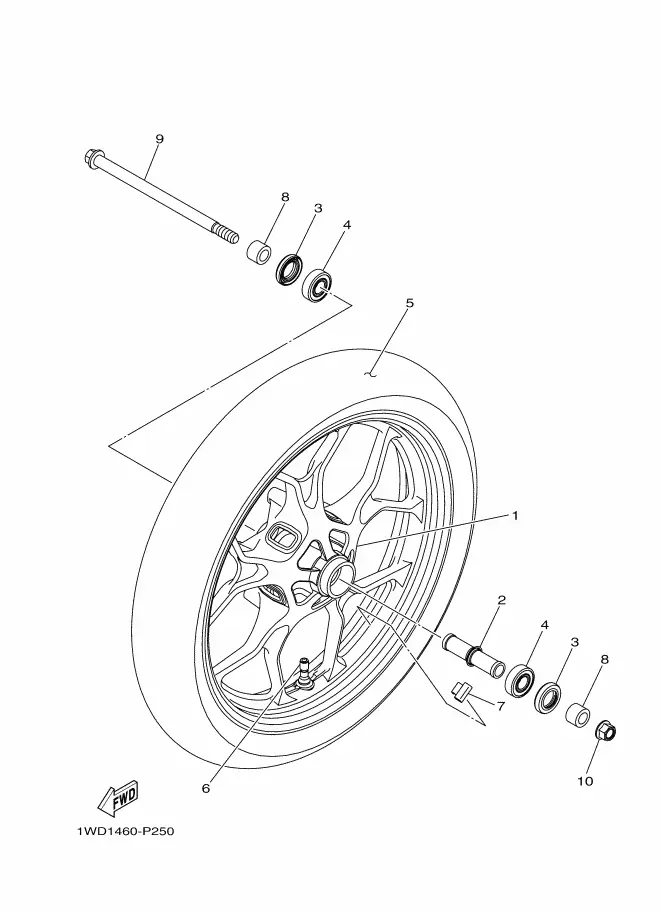 9
8
3
4
5
1
2
4
3
8
7
10
6
FWD
1WD1460-P250