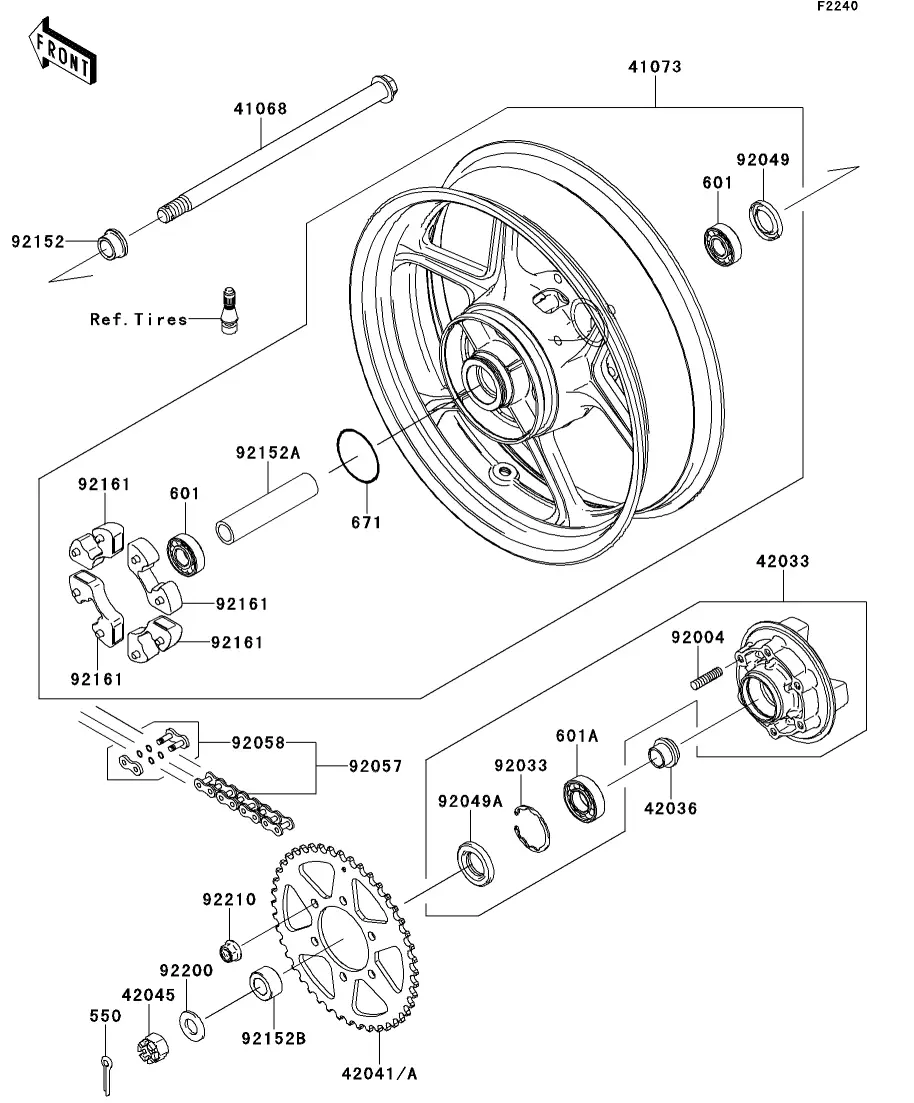 F2240

FRONT

41073

41068

92049

601

92152

Ref.Tires

92152A

92161

601

671

92161

92161

92161

42033

92004

92058

92057

601A

92033

92049A

42036

92210

92200

42045

550

92152B

42041/A