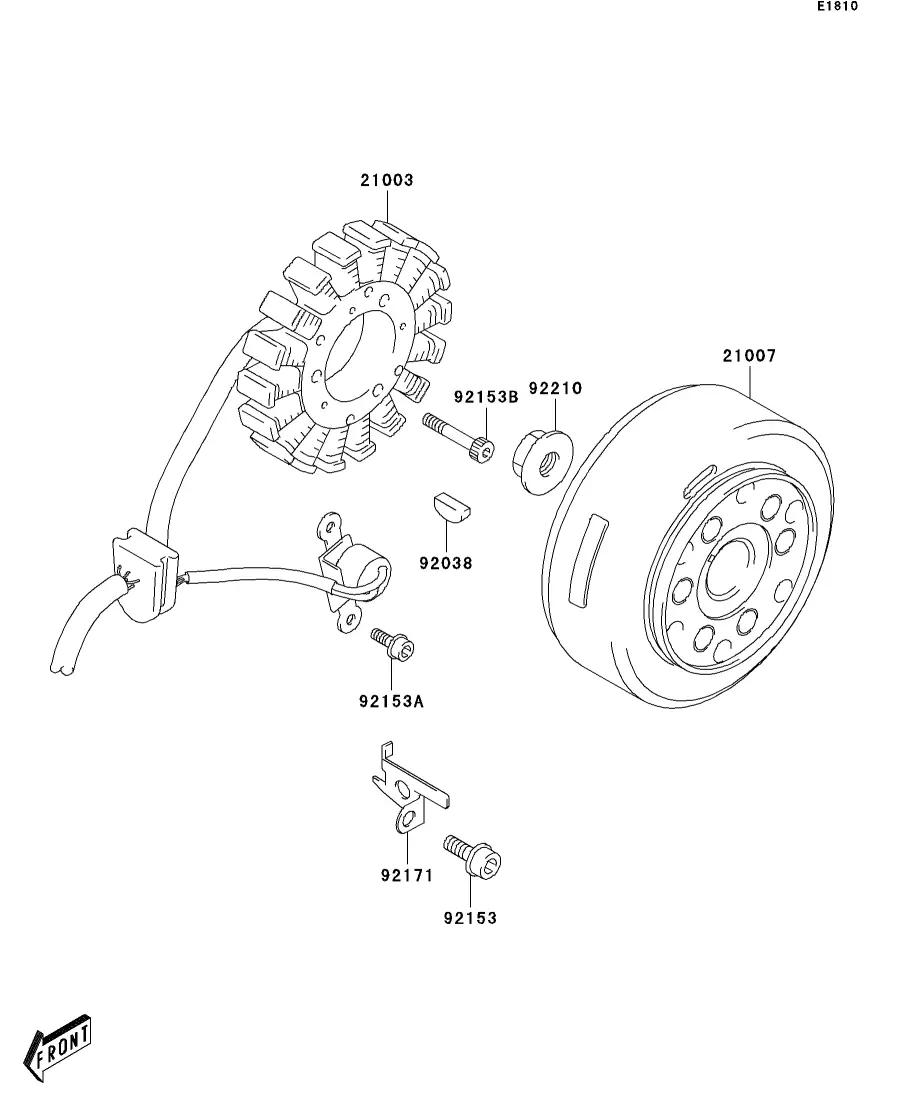 E1810

21003

21007

92153B

92210

92038

92153A

92171

92153

FRONT